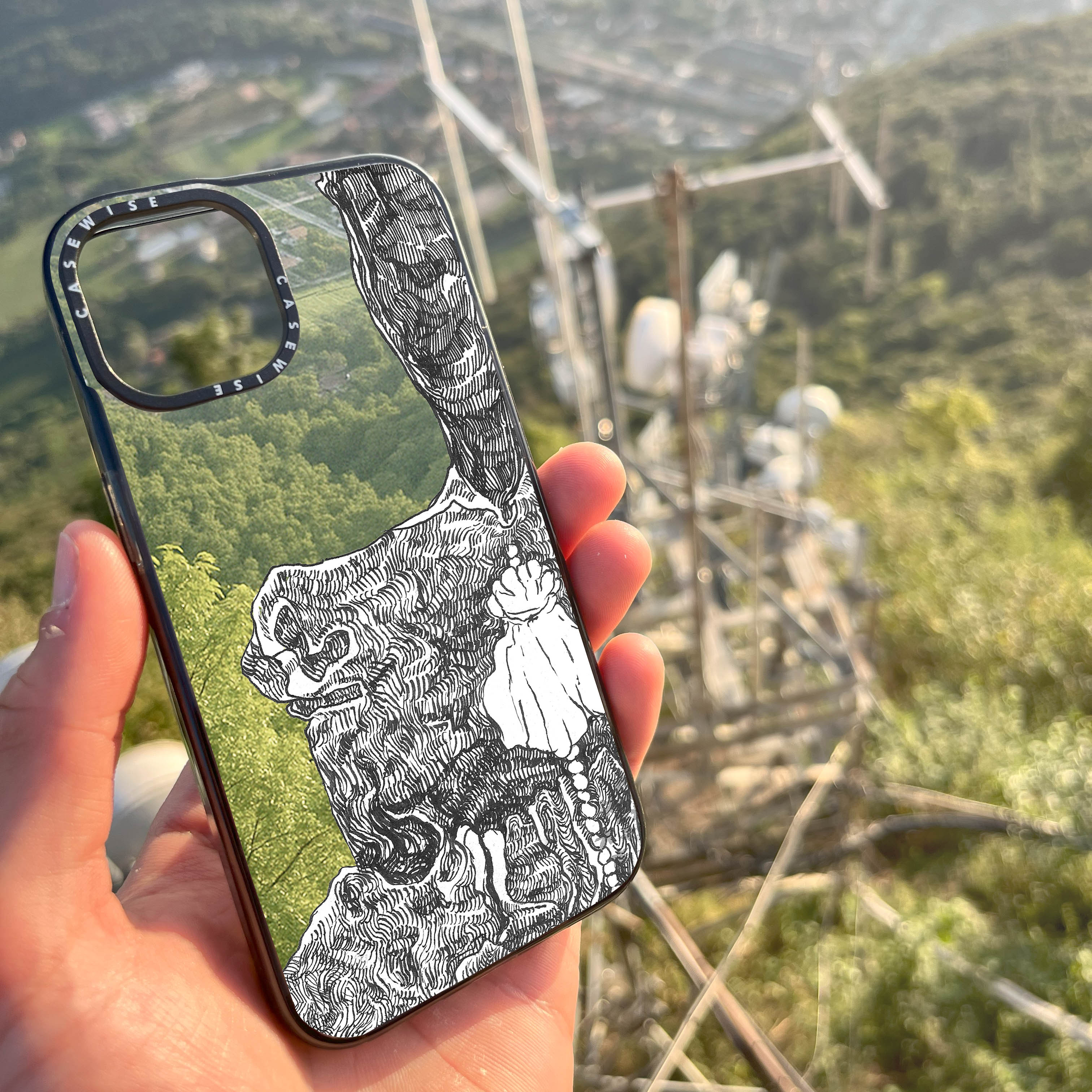 CASEWISE CASEWISE