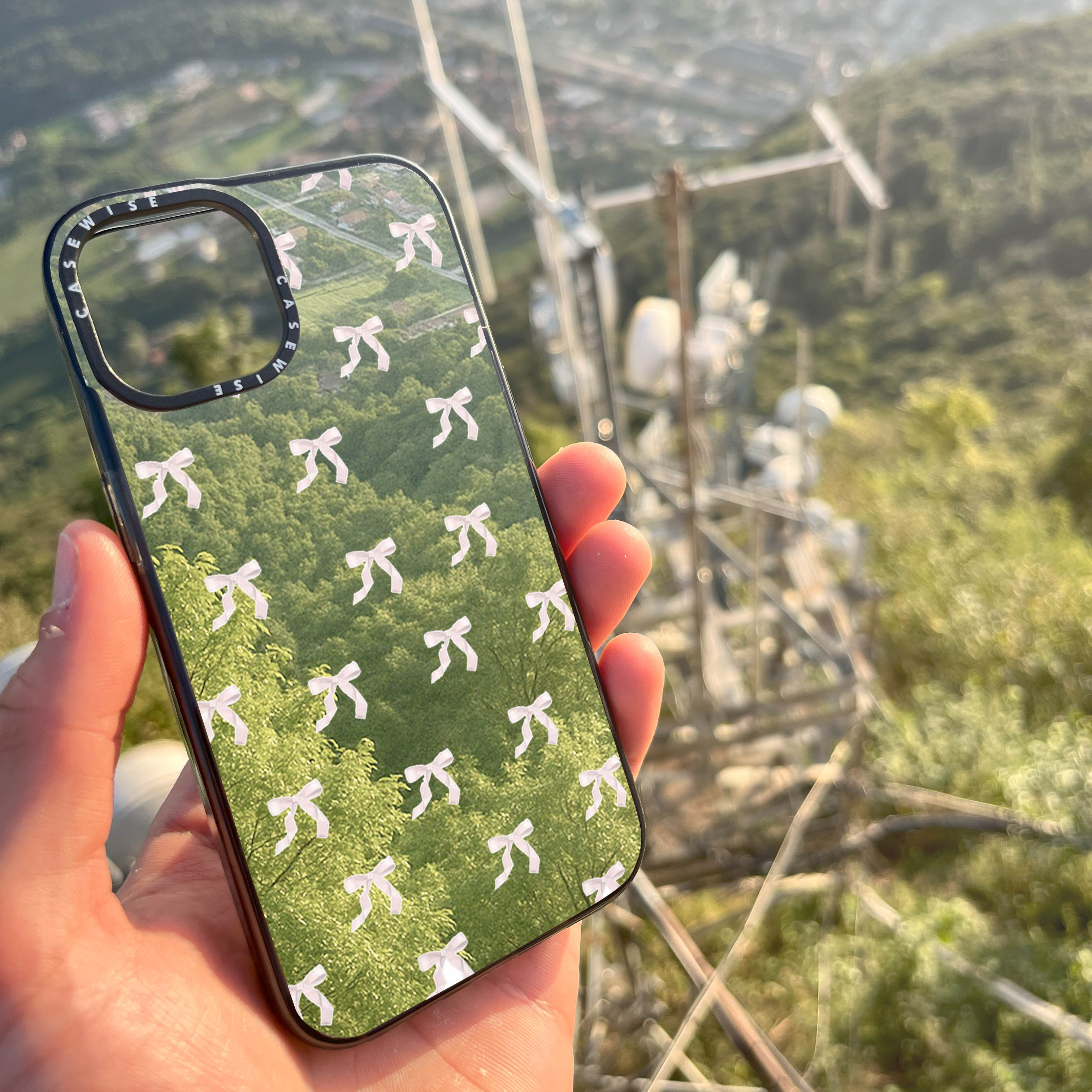 CASEWISE CASEWISE