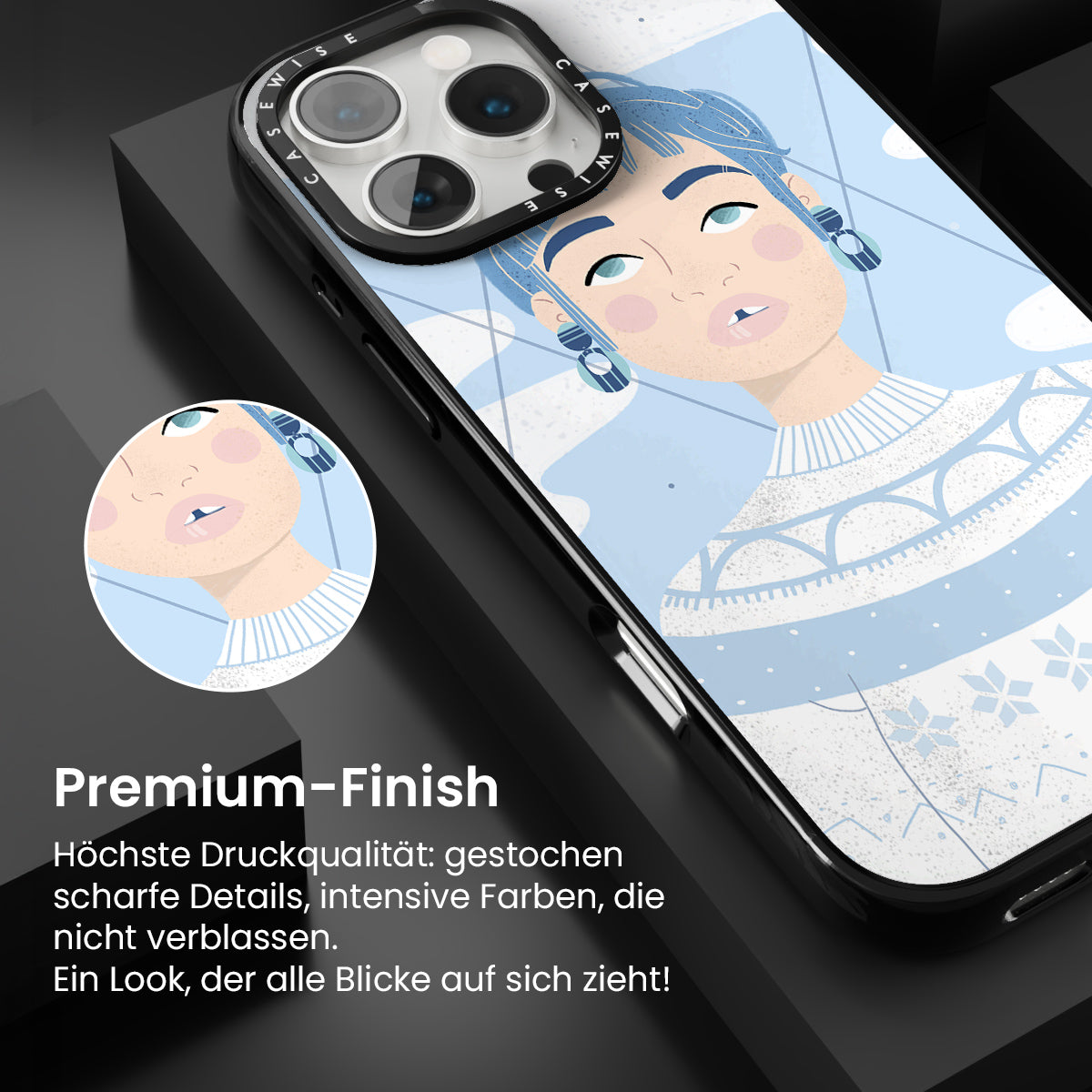 CASEWISE CASEWISE

Premium-Finish

Höchste Druckqualität: gestochen scharfe Details, intensive Farben, die nicht verblassen.
Ein Look, der alle Blicke auf sich zieht!