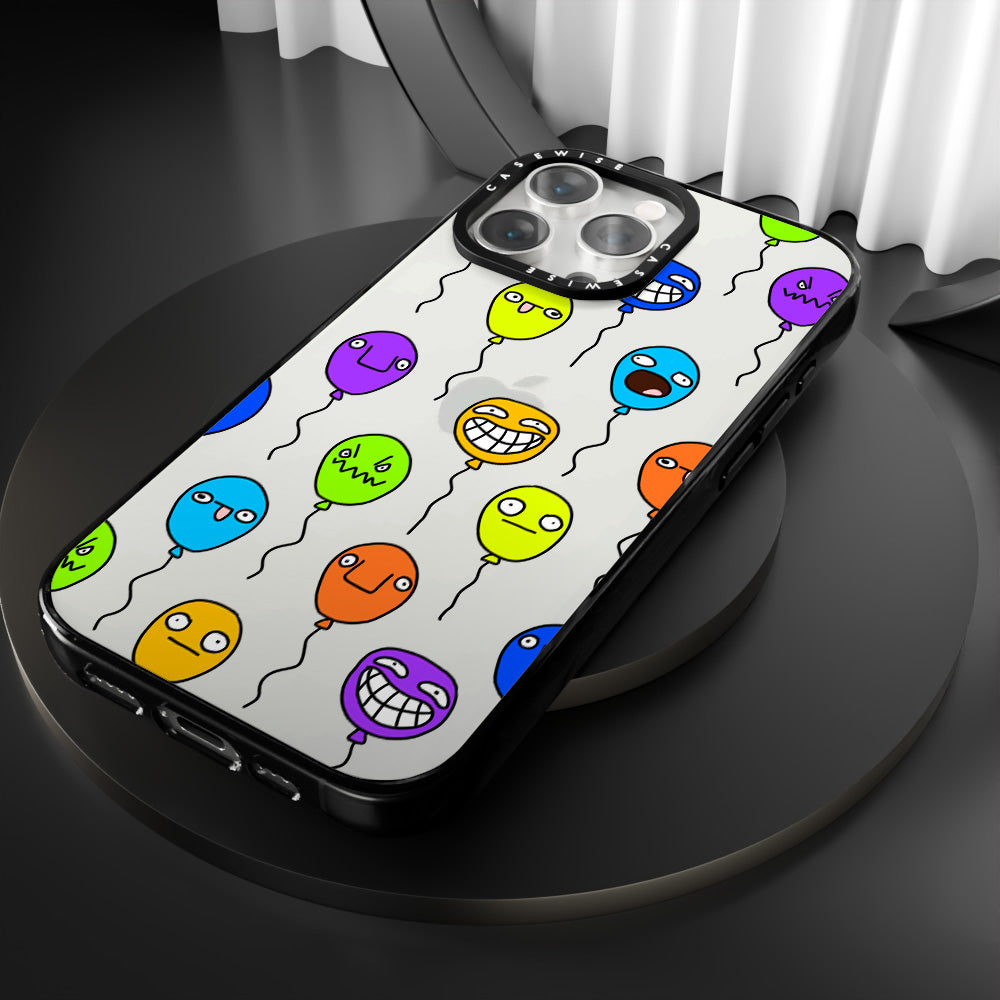 CASEWISE CASEWISE