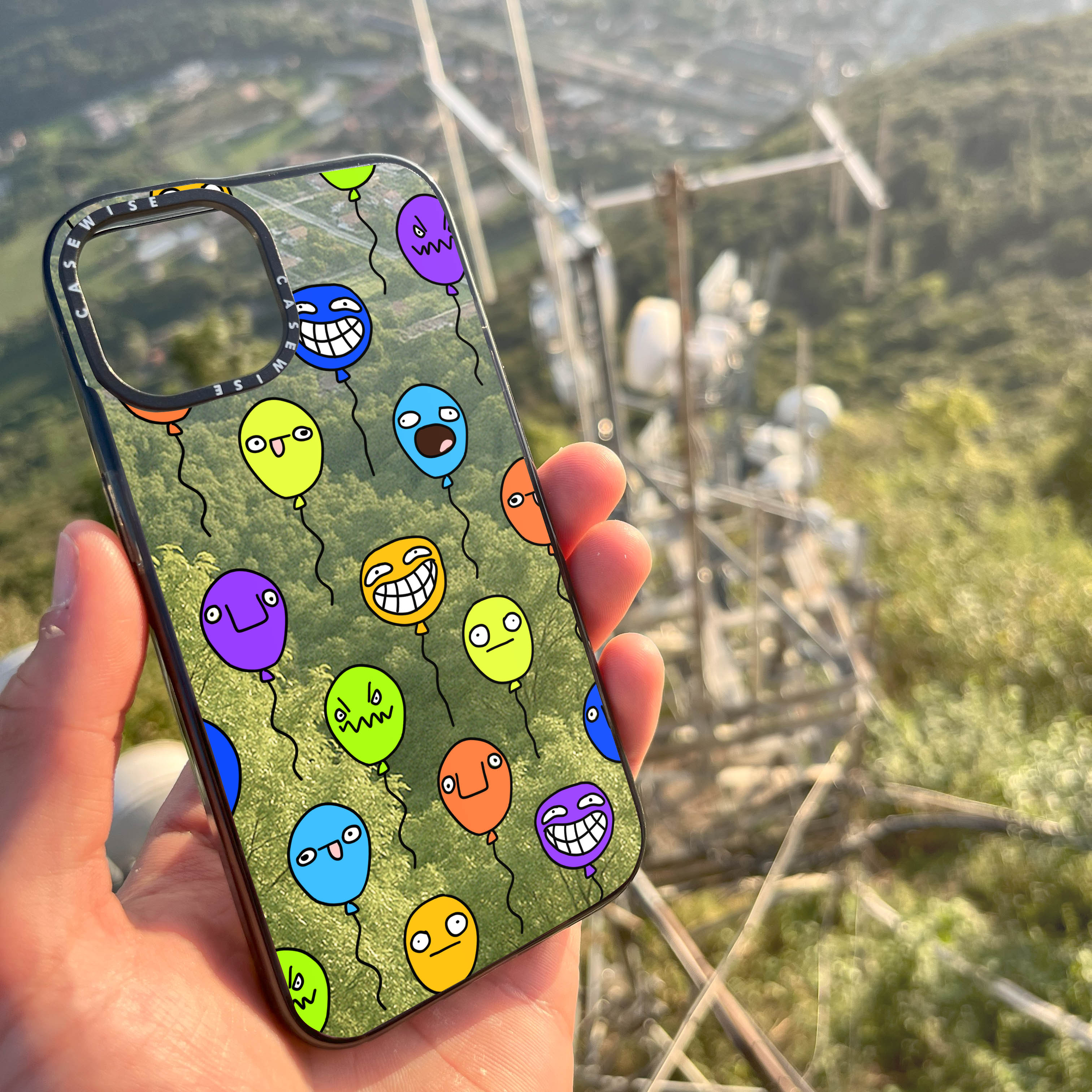 CASEWISE
CASEWISE