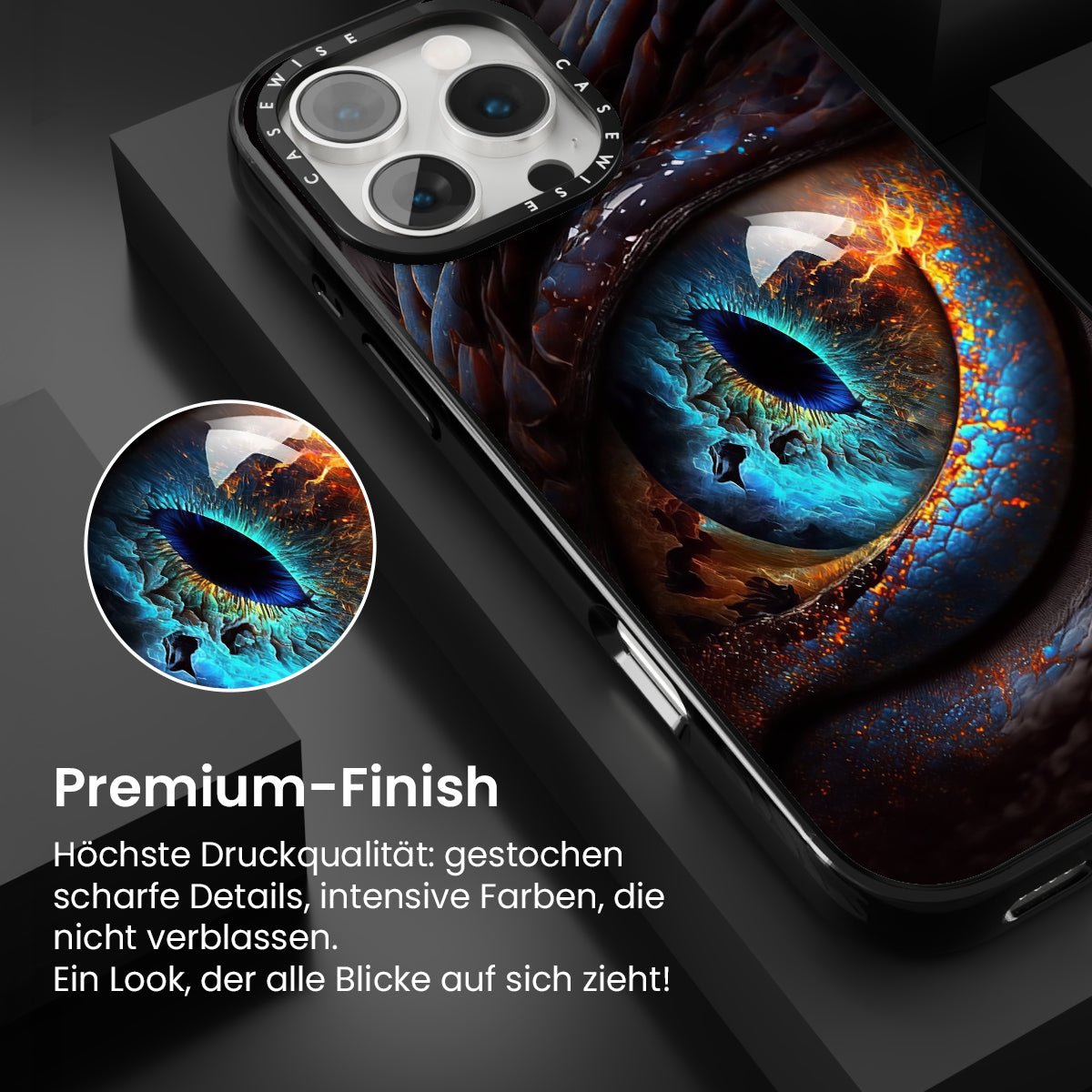 CASEWISE CASEWISE

Premium-Finish

Höchste Druckqualität: gestochen scharfe Details, intensive Farben, die nicht verblassen.
Ein Look, der alle Blicke auf sich zieht!