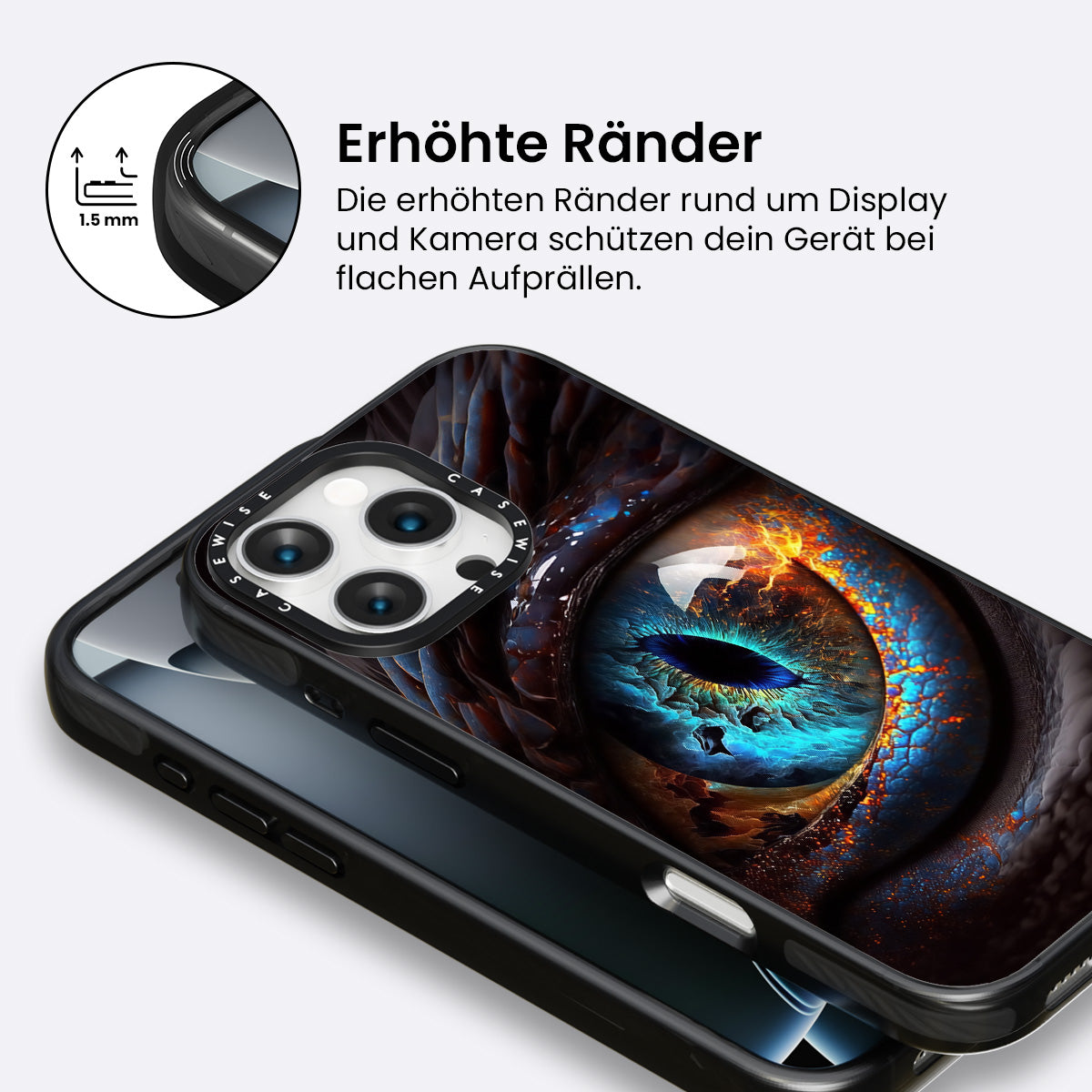 1.5 mm

Erhöhte Ränder

Die erhöhten Ränder rund um Display und Kamera schützen dein Gerät bei flachen Aufprällen.

CASEWISE CASEWISE