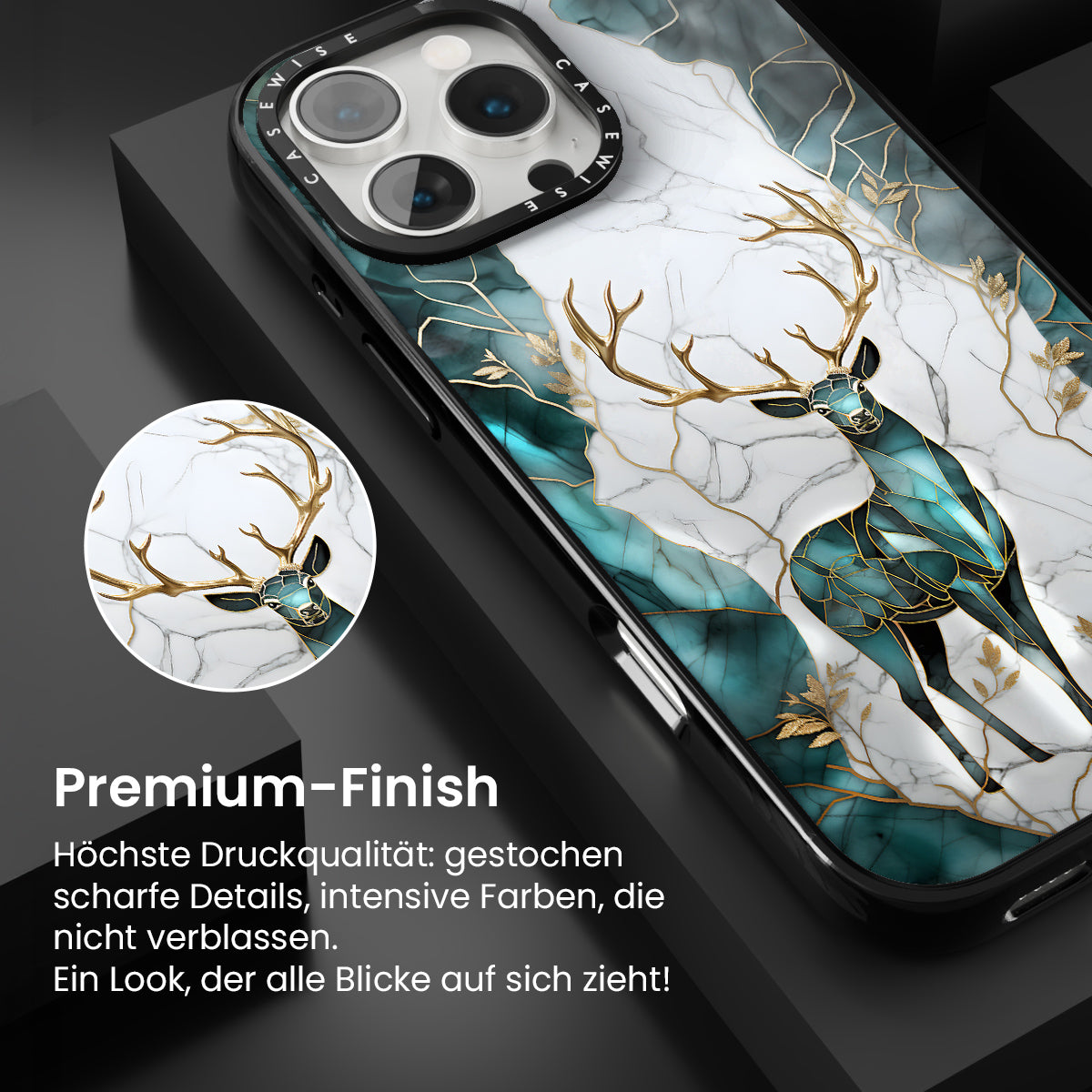 CASEWISE CASEWISE

Premium-Finish

Höchste Druckqualität: gestochen scharfe Details, intensive Farben, die nicht verblassen.
Ein Look, der alle Blicke auf sich zieht!