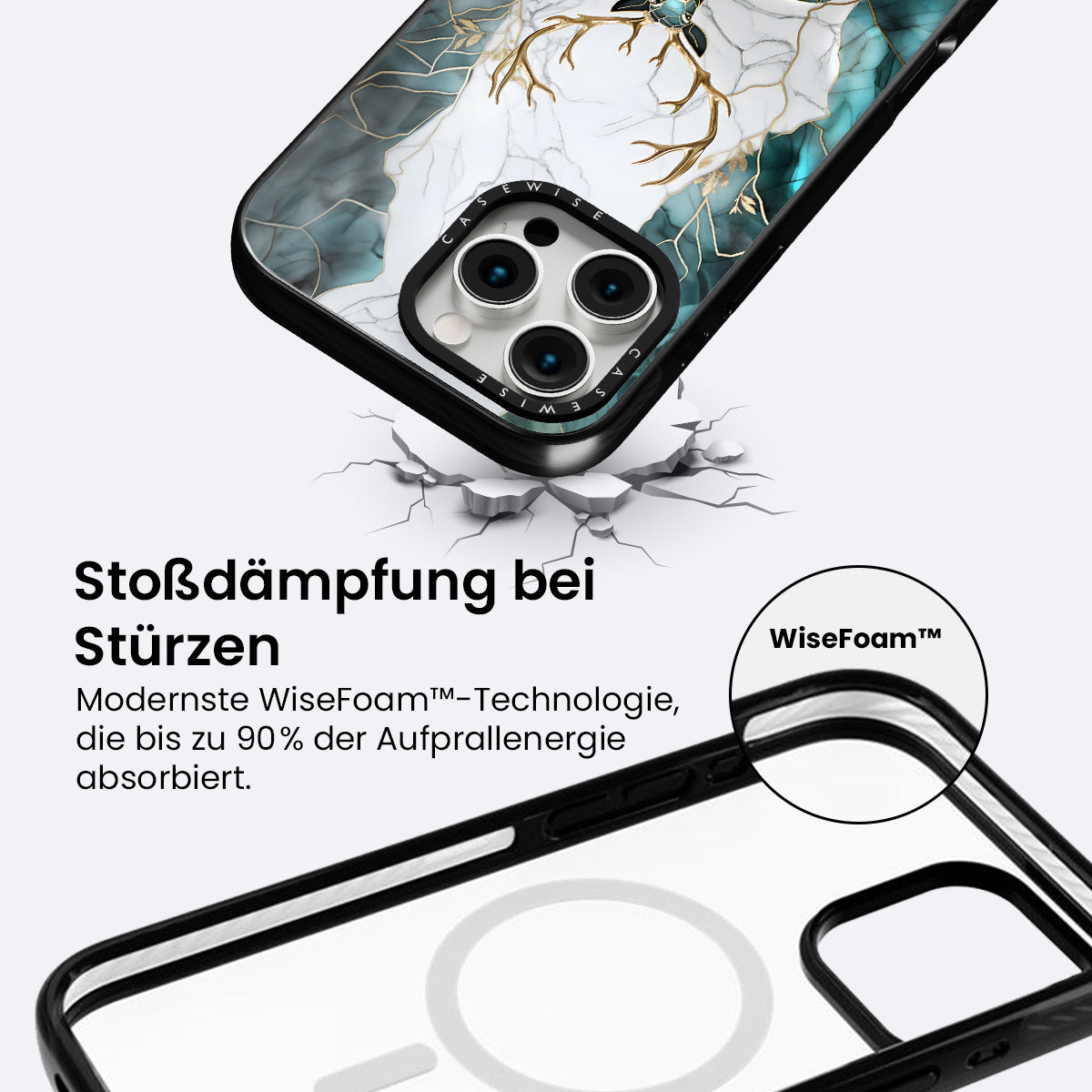 CASEWISE

CASEWISE

Stoßdämpfung bei Stürzen

Modernste WiseFoam™-Technologie, die bis zu 90% der Aufprallenergie absorbiert.

WiseFoam™