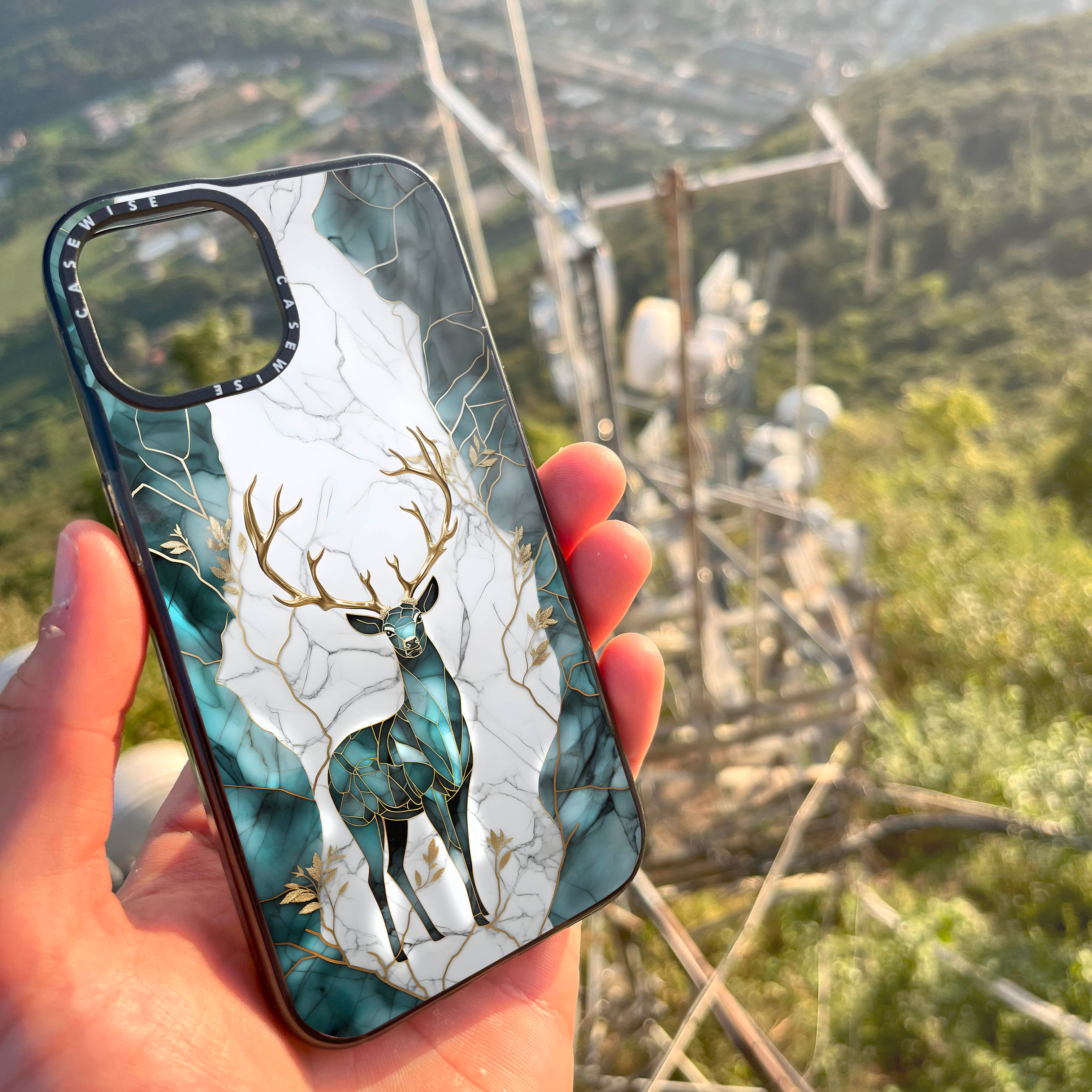 CASEWISE CASEWISE