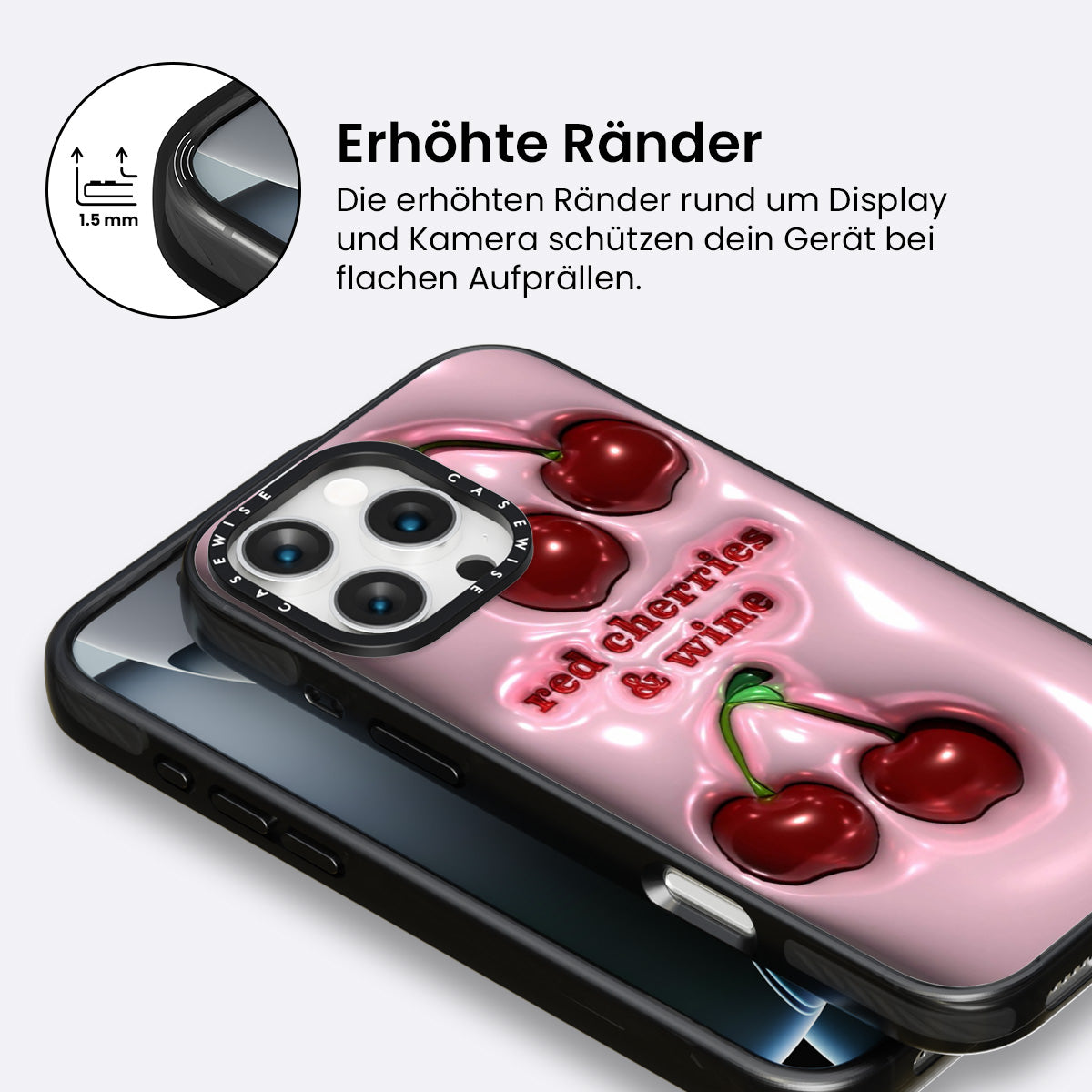 1.5 mm

Erhöhte Ränder

Die erhöhten Ränder rund um Display und Kamera schützen dein Gerät bei flachen Aufprällen.

CASEWISE CASEWISE

red cherries & wine