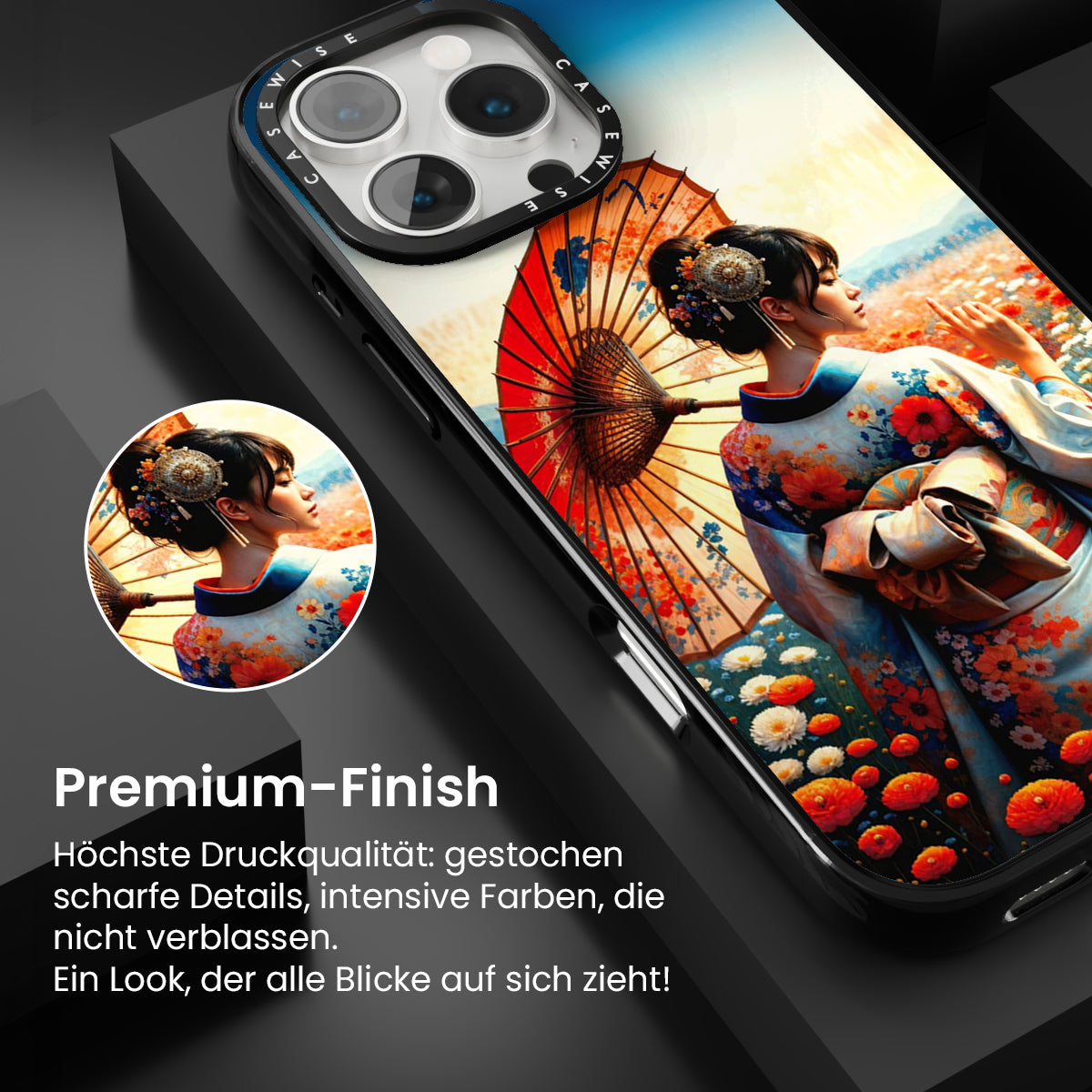 CASEWISE CASEWISE

Premium-Finish

Höchste Druckqualität: gestochen scharfe Details, intensive Farben, die nicht verblassen.
Ein Look, der alle Blicke auf sich zieht!