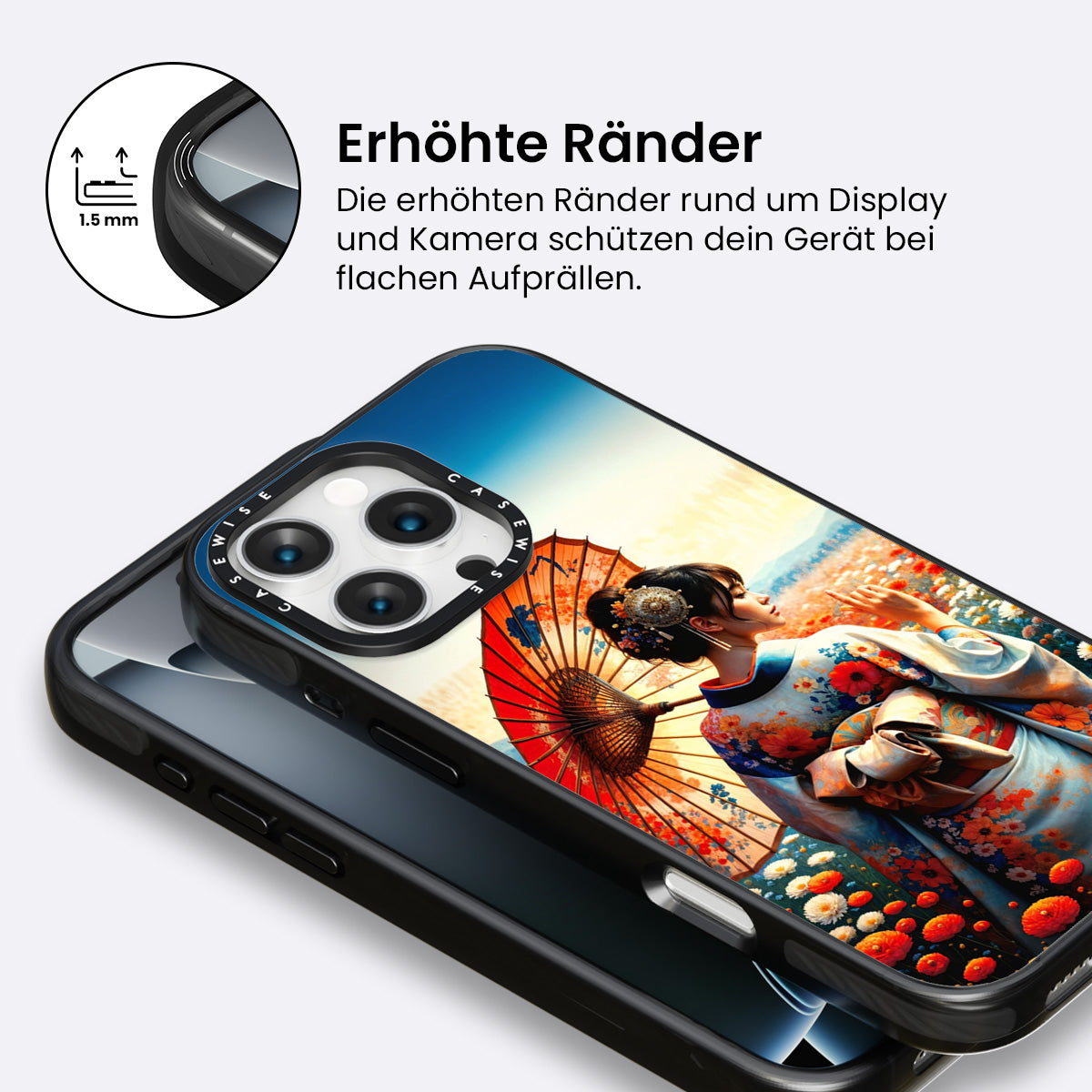 1.5 mm

Erhöhte Ränder

Die erhöhten Ränder rund um Display und Kamera schützen dein Gerät bei flachen Aufprällen.

CASEWISE CASEWISE