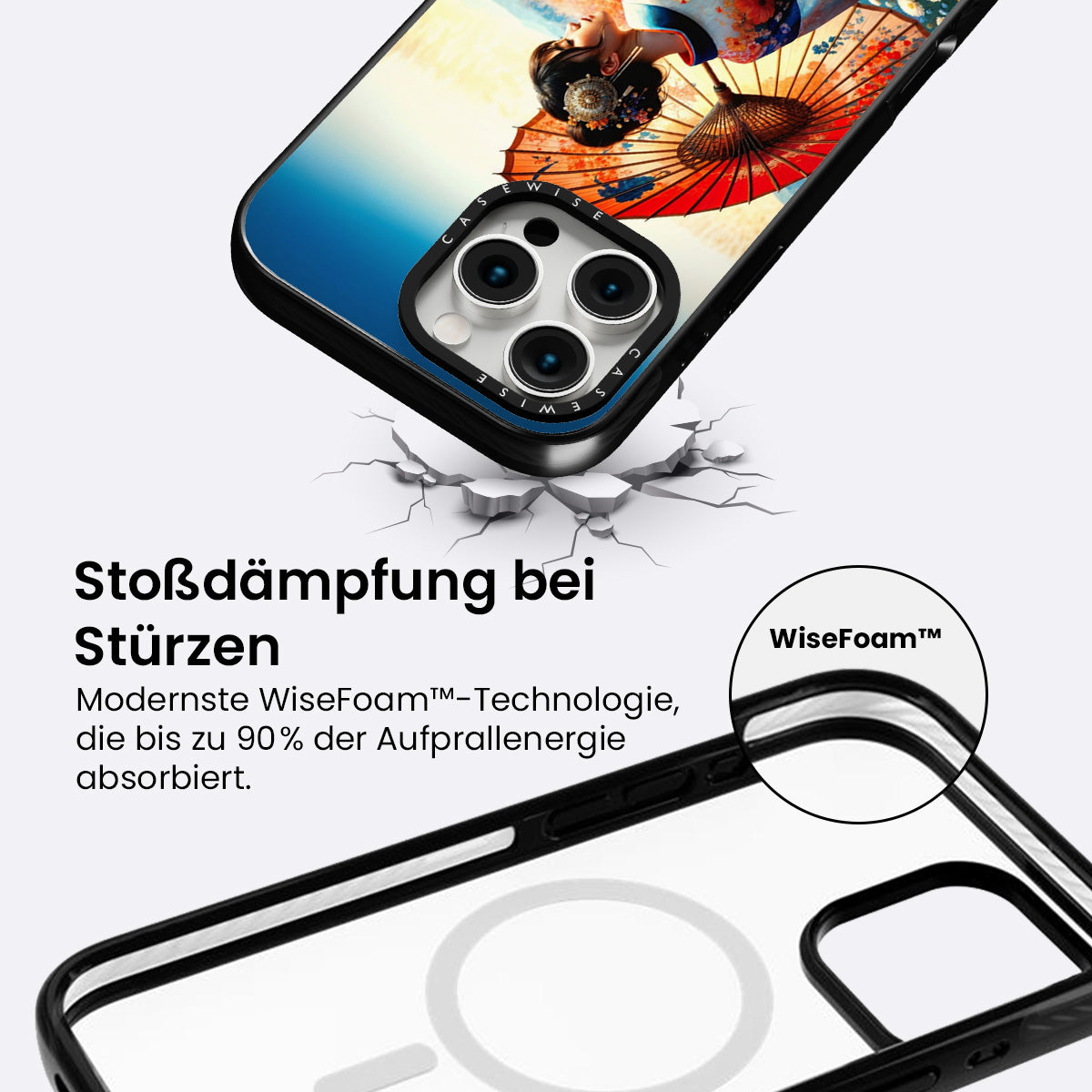 CASEWISE

CASEWISE

Stoßdämpfung bei Stürzen

Modernste WiseFoam™-Technologie, die bis zu 90% der Aufprallenergie absorbiert.

WiseFoam™