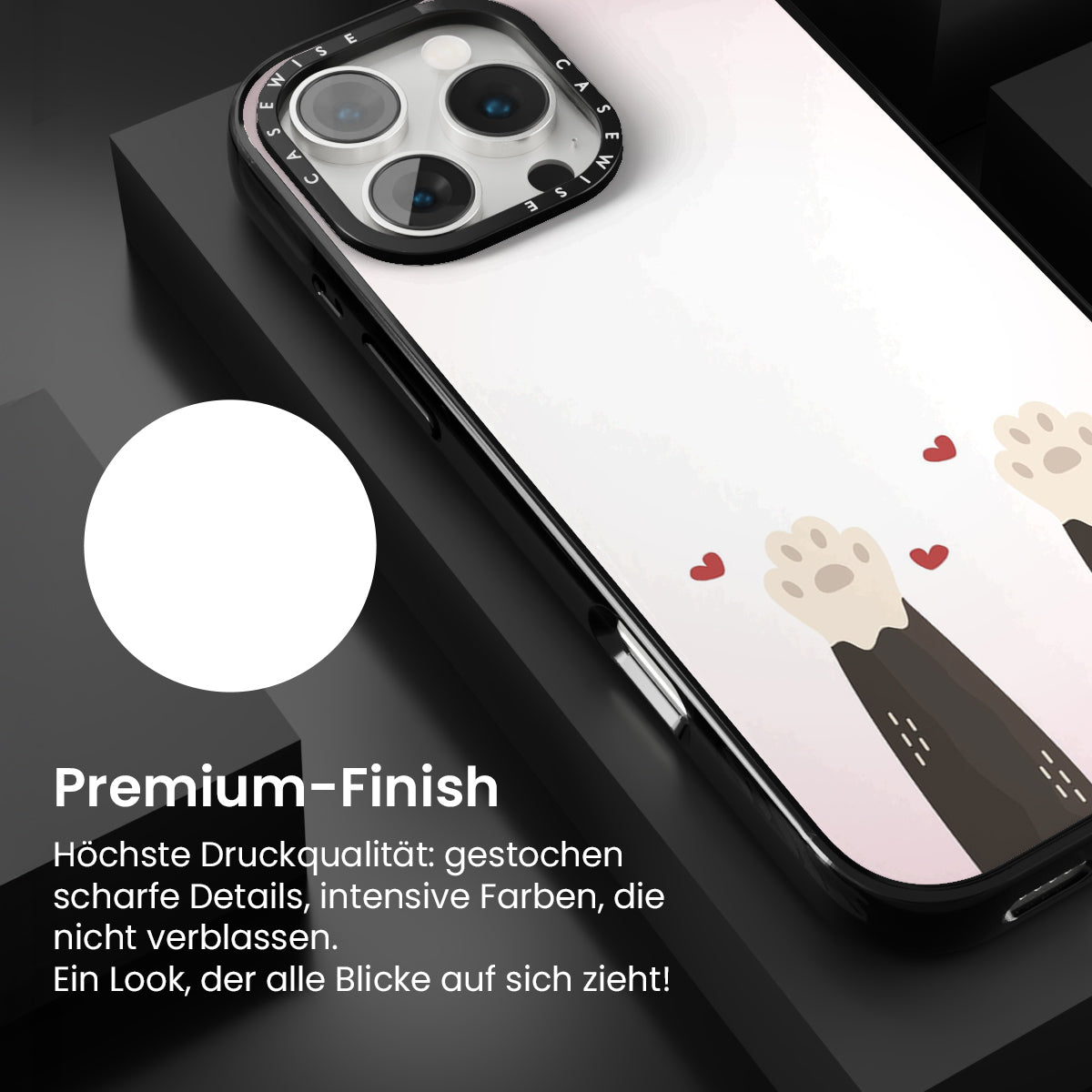 CASEWISE CASEWISE

Premium-Finish

Höchste Druckqualität: gestochen scharfe Details, intensive Farben, die nicht verblassen.
Ein Look, der alle Blicke auf sich zieht!