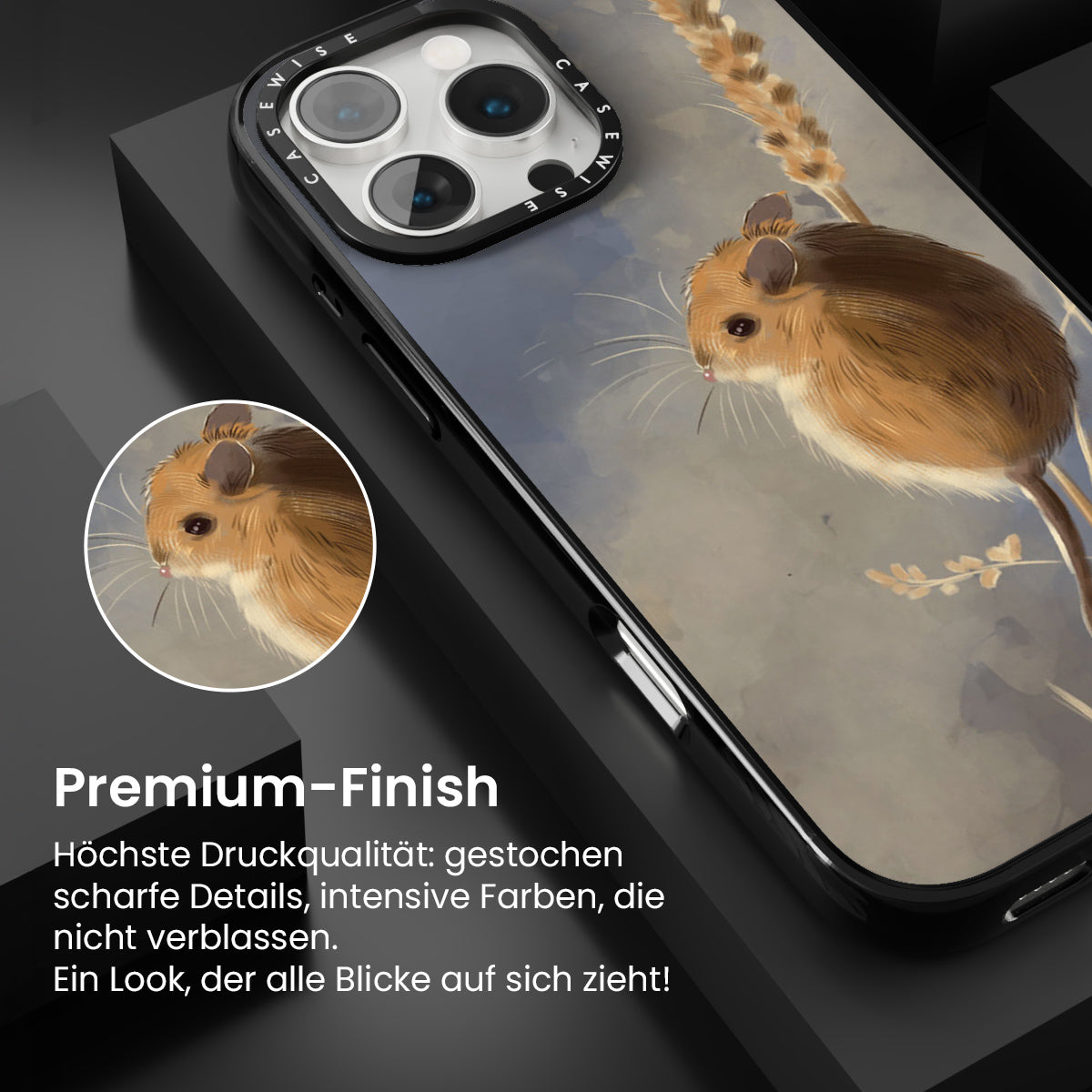 CASEWISE CASEWISE

Premium-Finish

Höchste Druckqualität: gestochen scharfe Details, intensive Farben, die nicht verblassen.
Ein Look, der alle Blicke auf sich zieht!