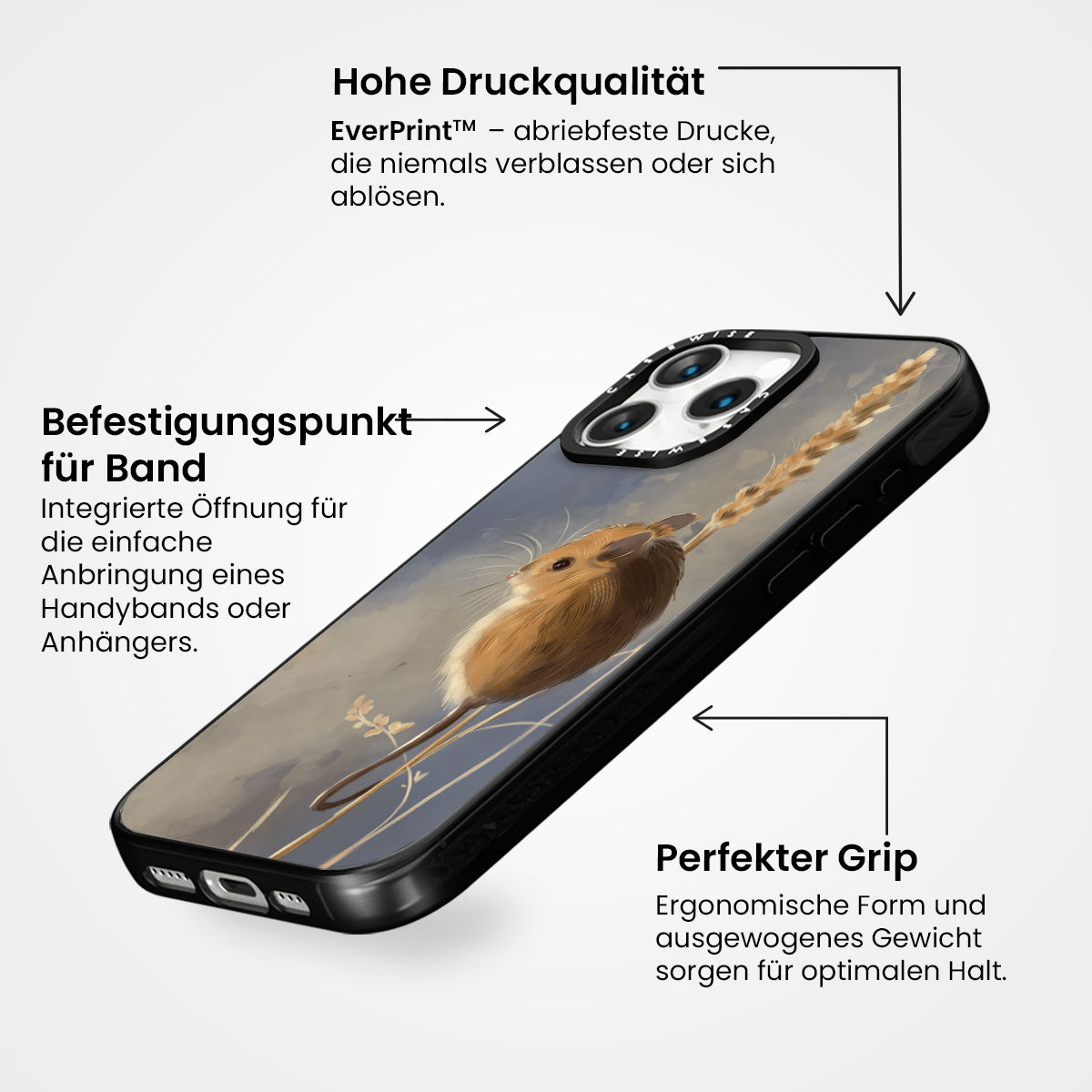 Hohe Druckqualität

EverPrint™ – abriebfeste Drucke, die niemals verblassen oder sich ablösen.

Befestigungspunkt für Band

Integrierte Öffnung für die einfache Anbringung eines Handybands oder Anhängers.

CASEWISE

CASEWISE

Perfekter Grip

Ergonomische Form und ausgewogenes Gewicht sorgen für optimalen Halt.