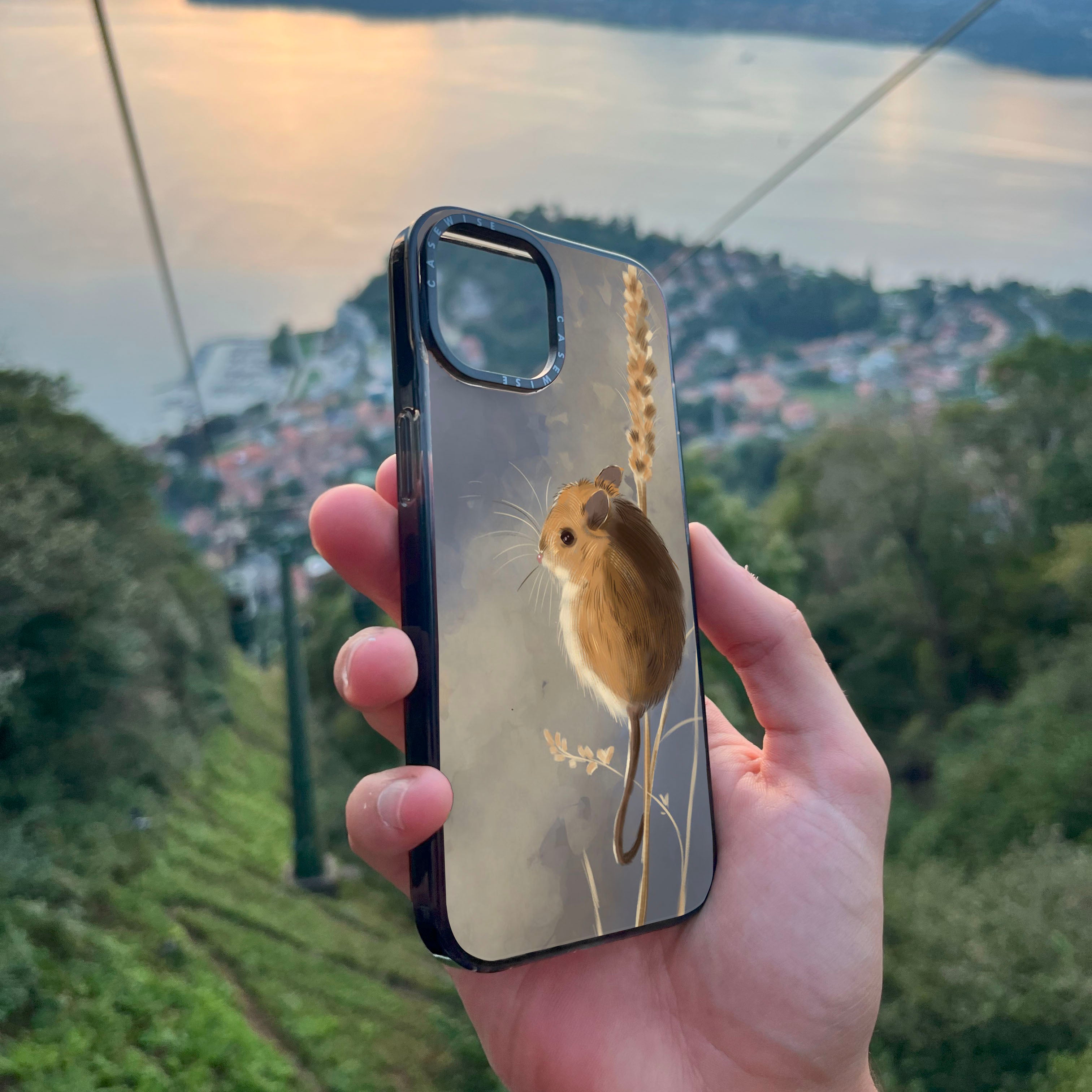 CASEWISE
CASEWISE