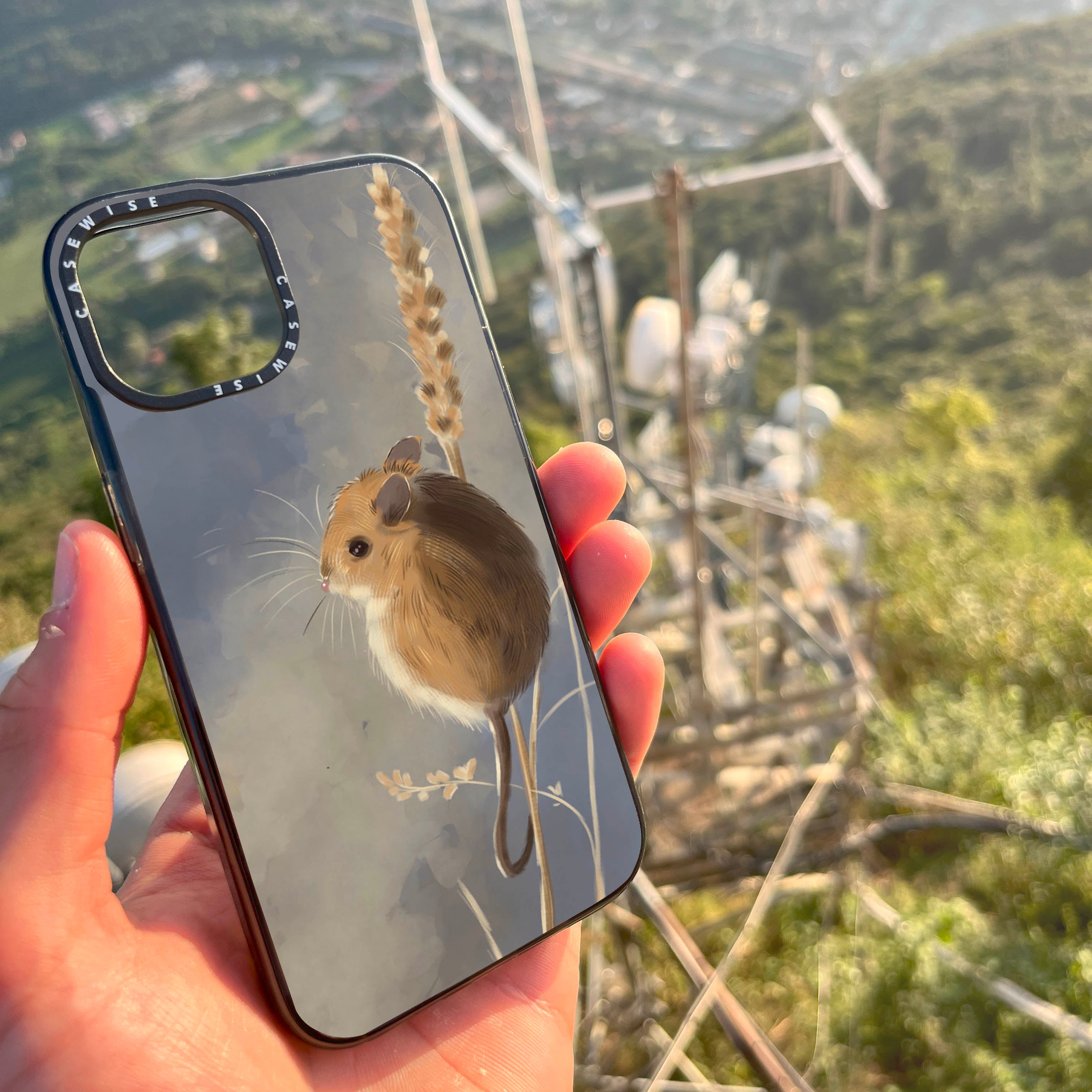 CASEWISE CASEWISE