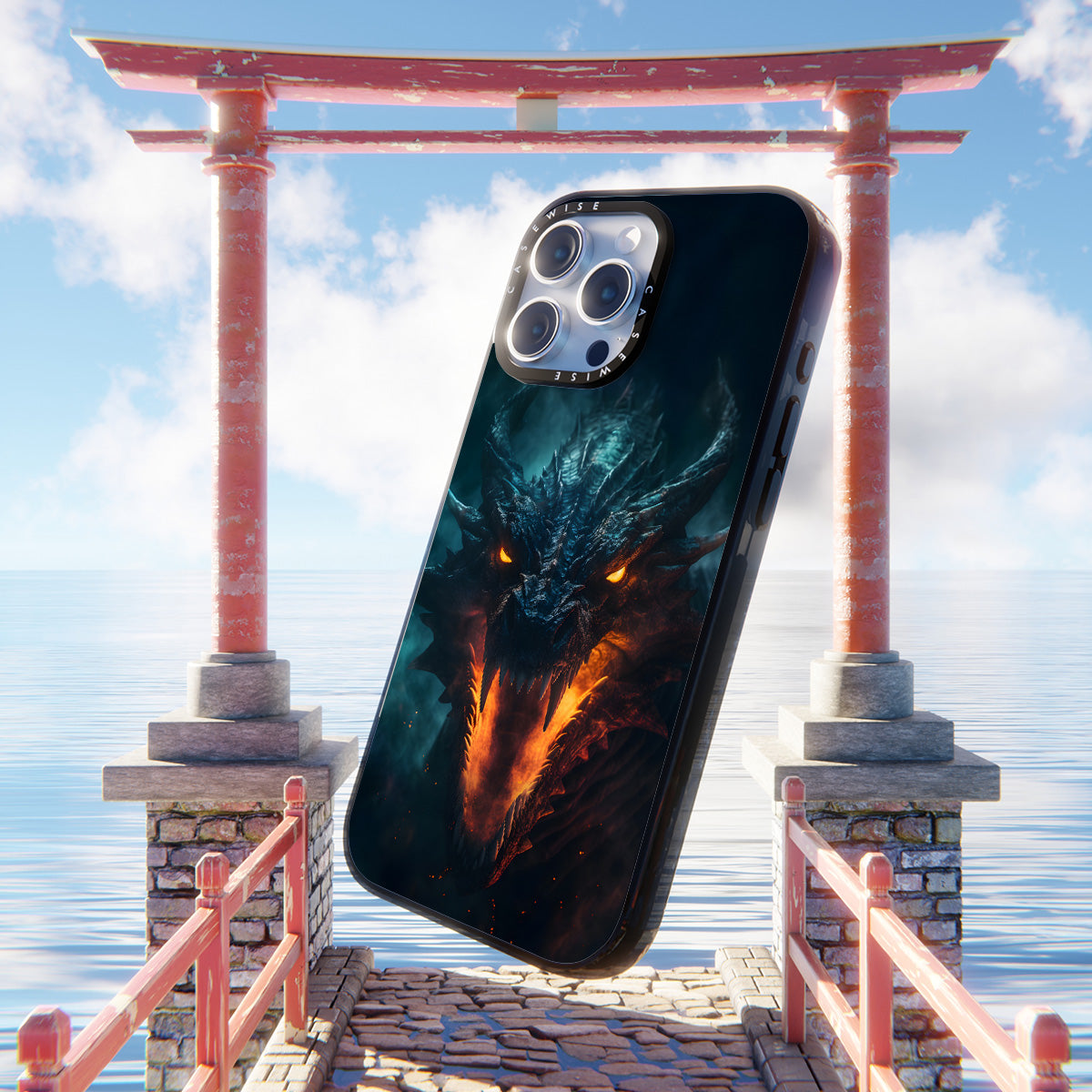 CASEWISE CASEWISE