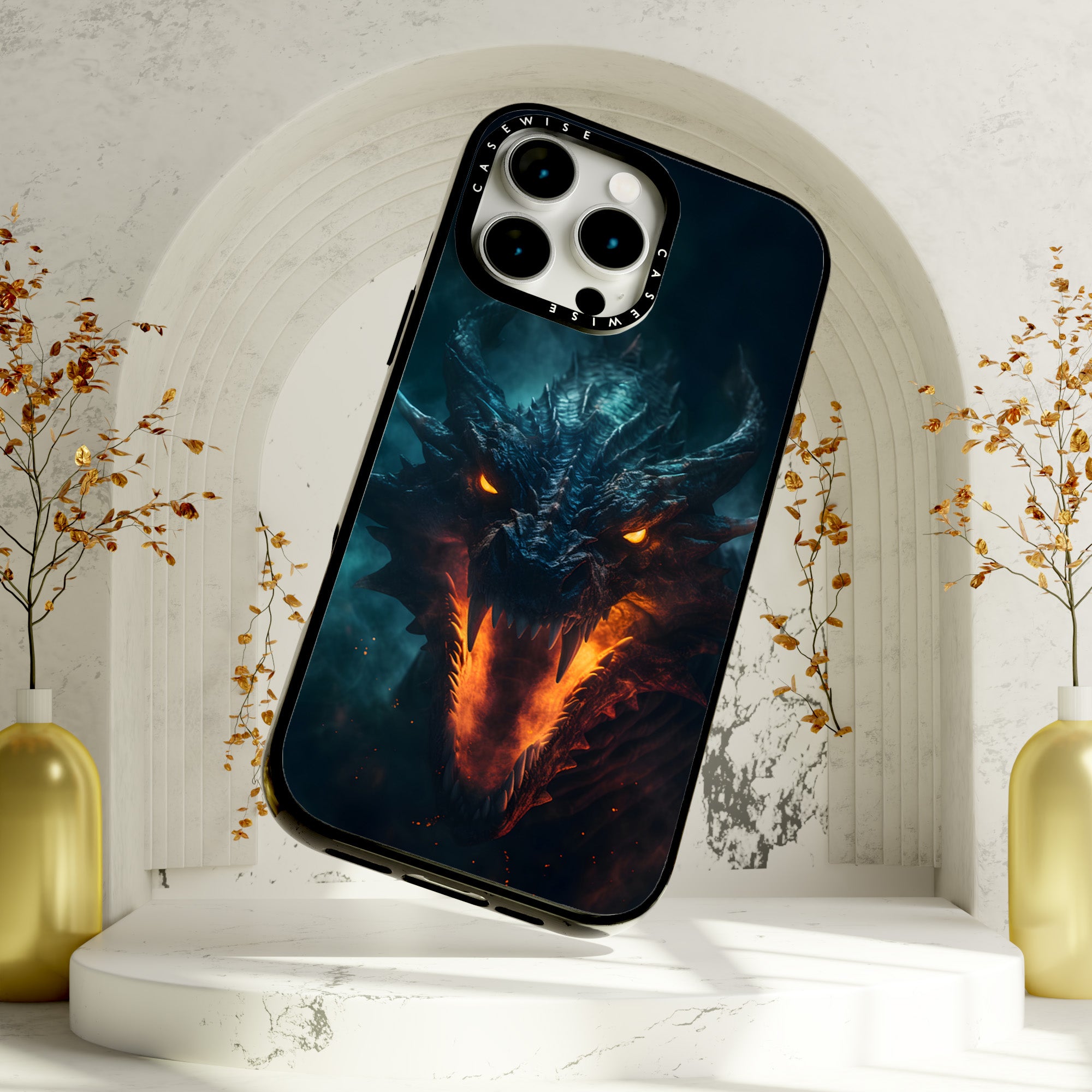 CASEWISE
CASEWISE