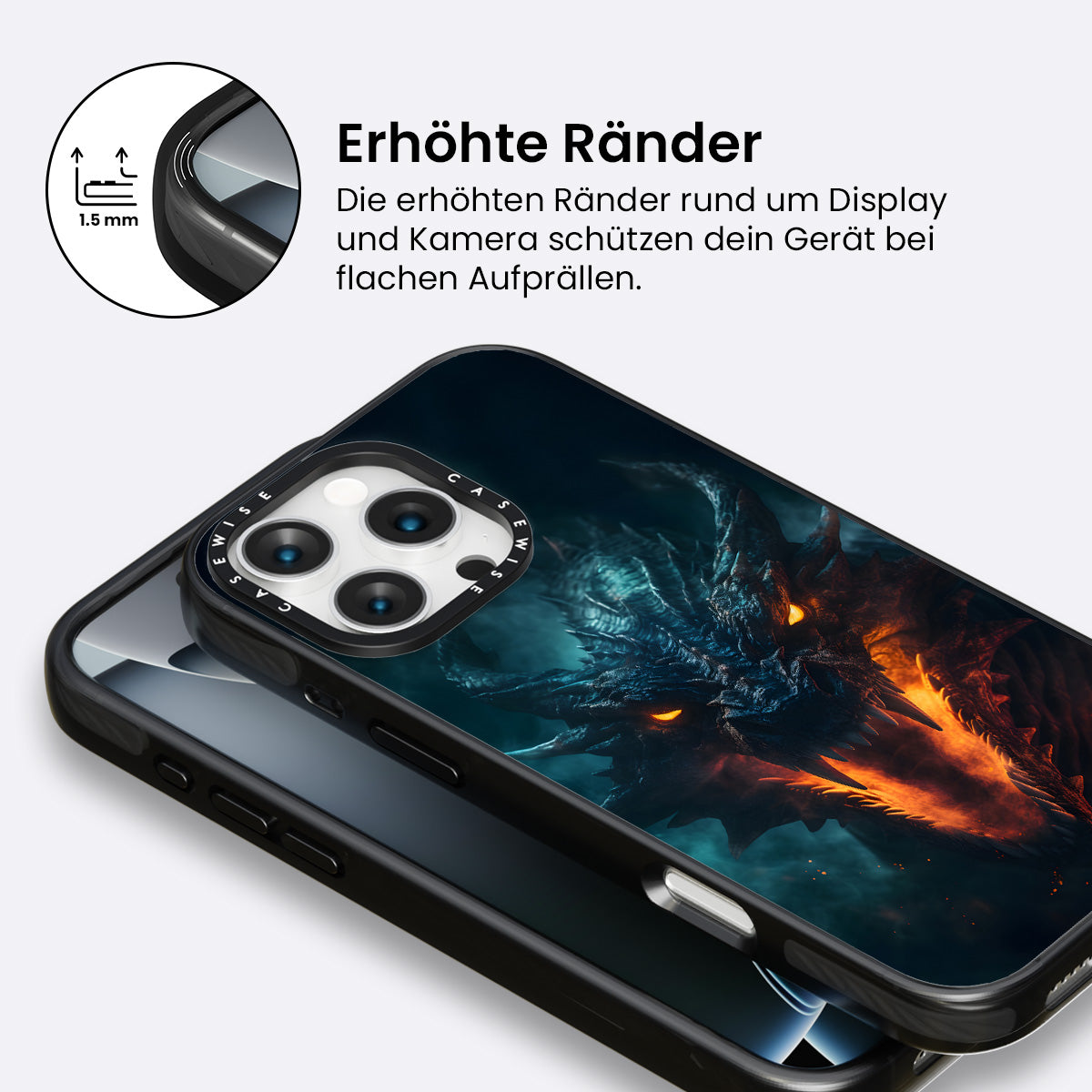 1.5 mm

Erhöhte Ränder

Die erhöhten Ränder rund um Display und Kamera schützen dein Gerät bei flachen Aufprällen.

CASEWISE CASEWISE