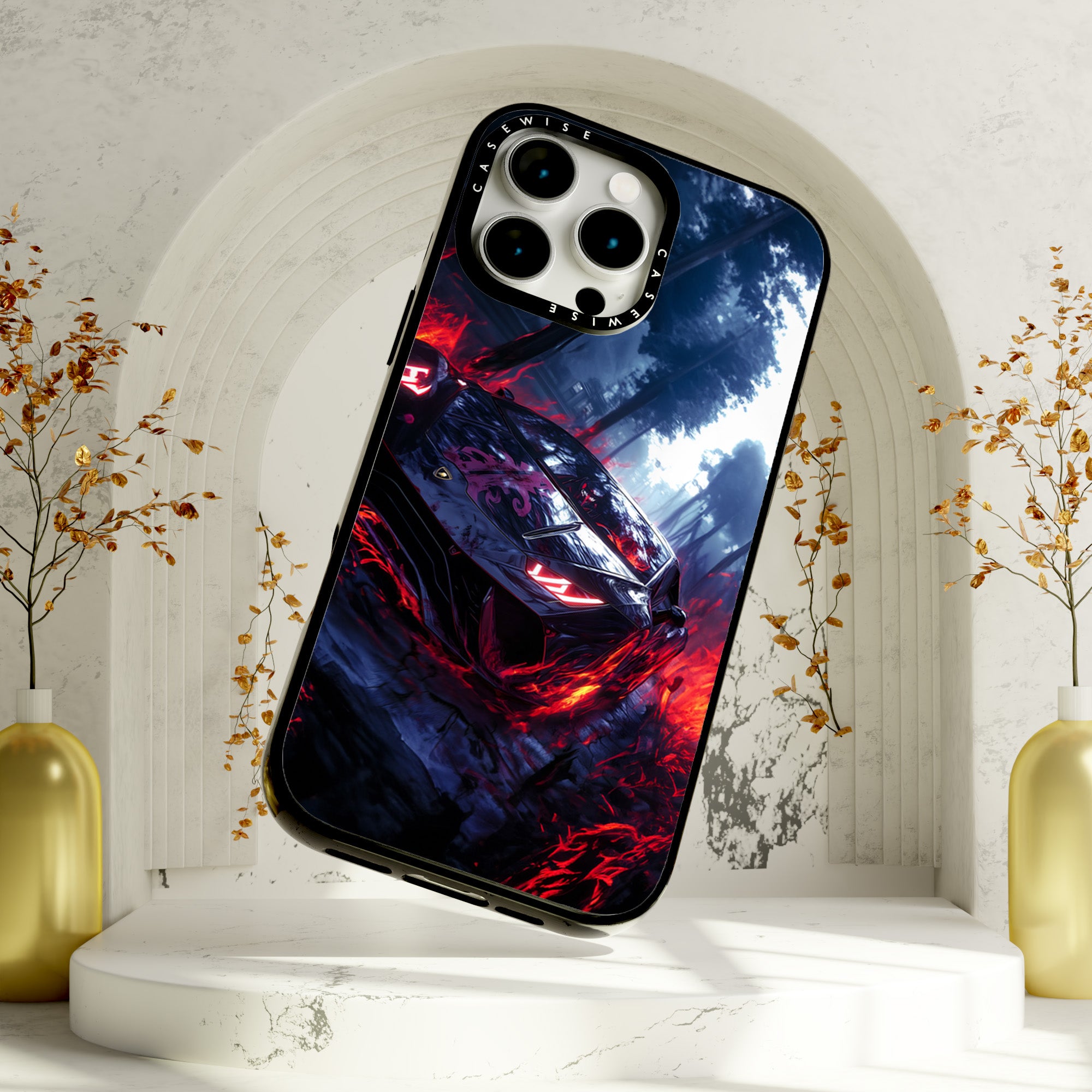 CASEWISE
CASEWISE