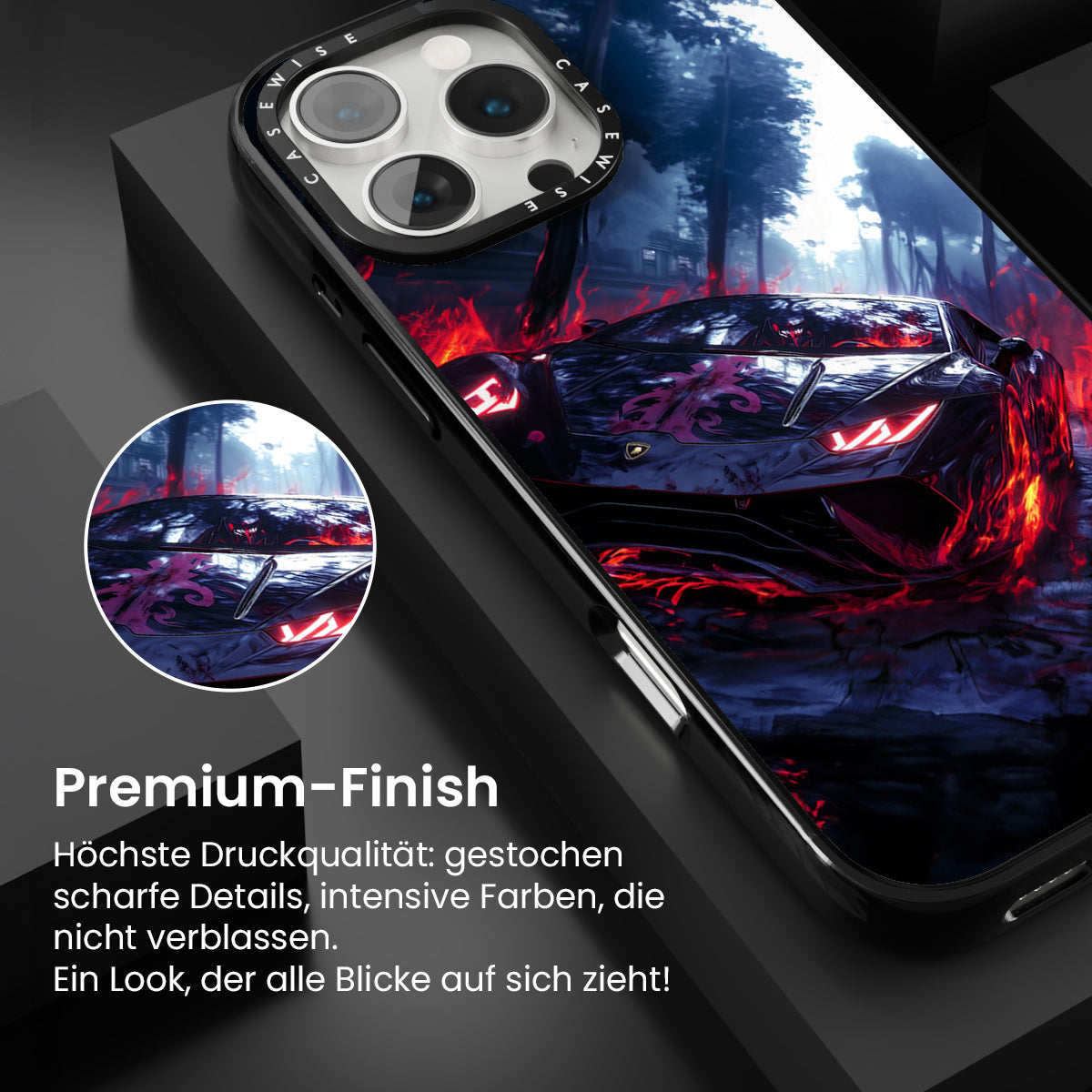 CASEWISE CASEWISE

Premium-Finish

Höchste Druckqualität: gestochen scharfe Details, intensive Farben, die nicht verblassen.
Ein Look, der alle Blicke auf sich zieht!