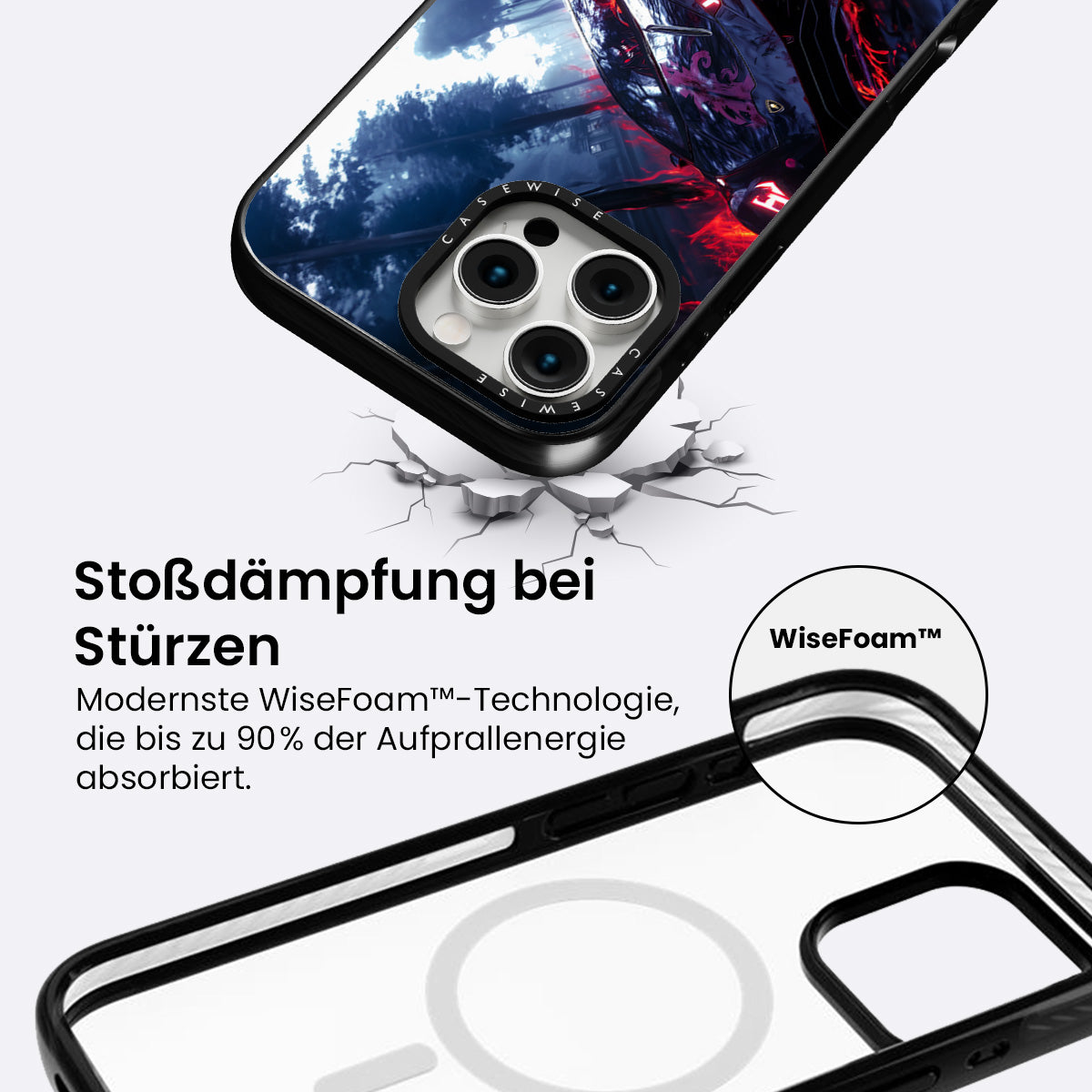 CASEWISE

CASEWISE

Stoßdämpfung bei Stürzen

Modernste WiseFoam™-Technologie, die bis zu 90% der Aufprallenergie absorbiert.

WiseFoam™