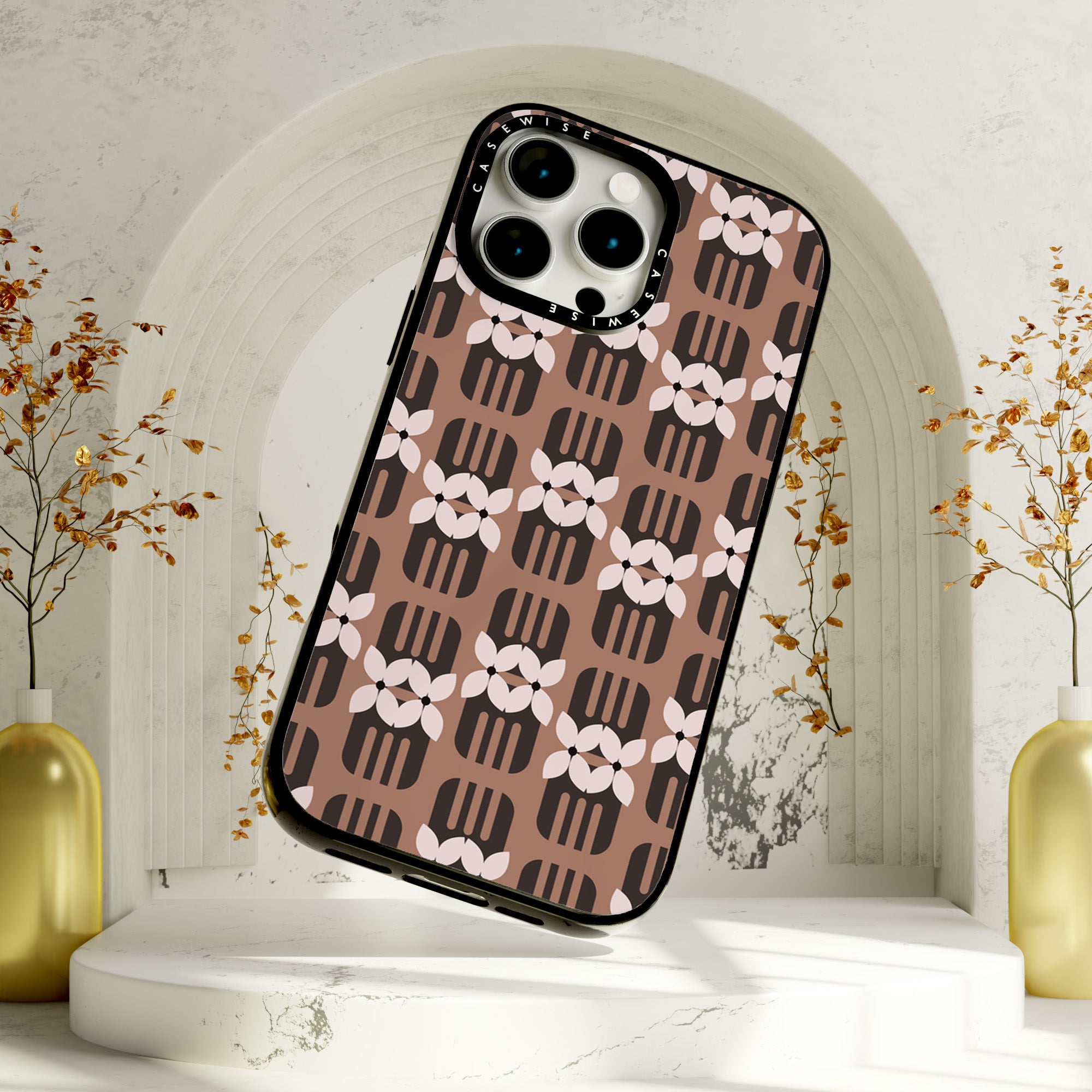 CASEWISE

CASEWISE