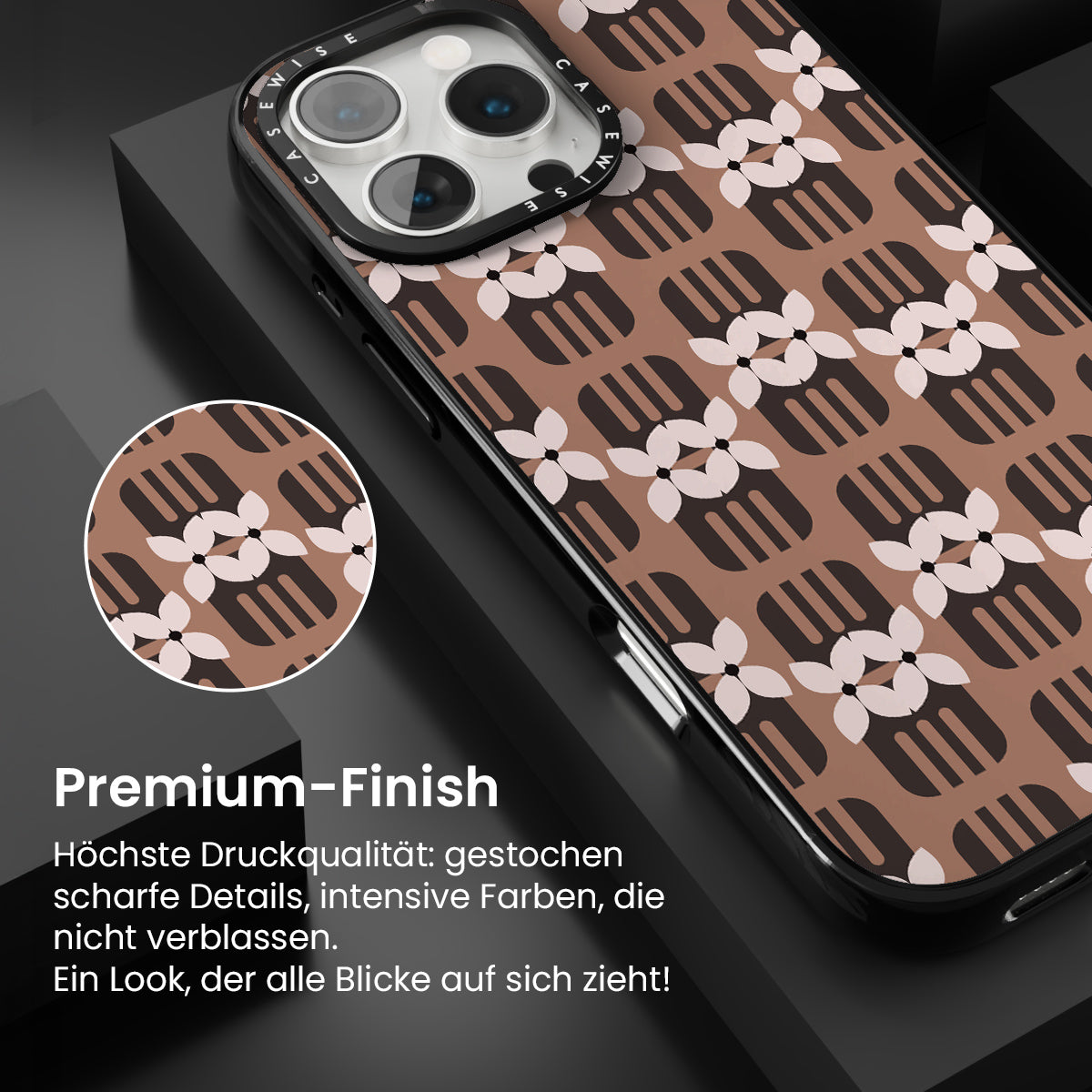 CASEWISE CASEWISE

Premium-Finish

Höchste Druckqualität: gestochen scharfe Details, intensive Farben, die nicht verblassen.
Ein Look, der alle Blicke auf sich zieht!