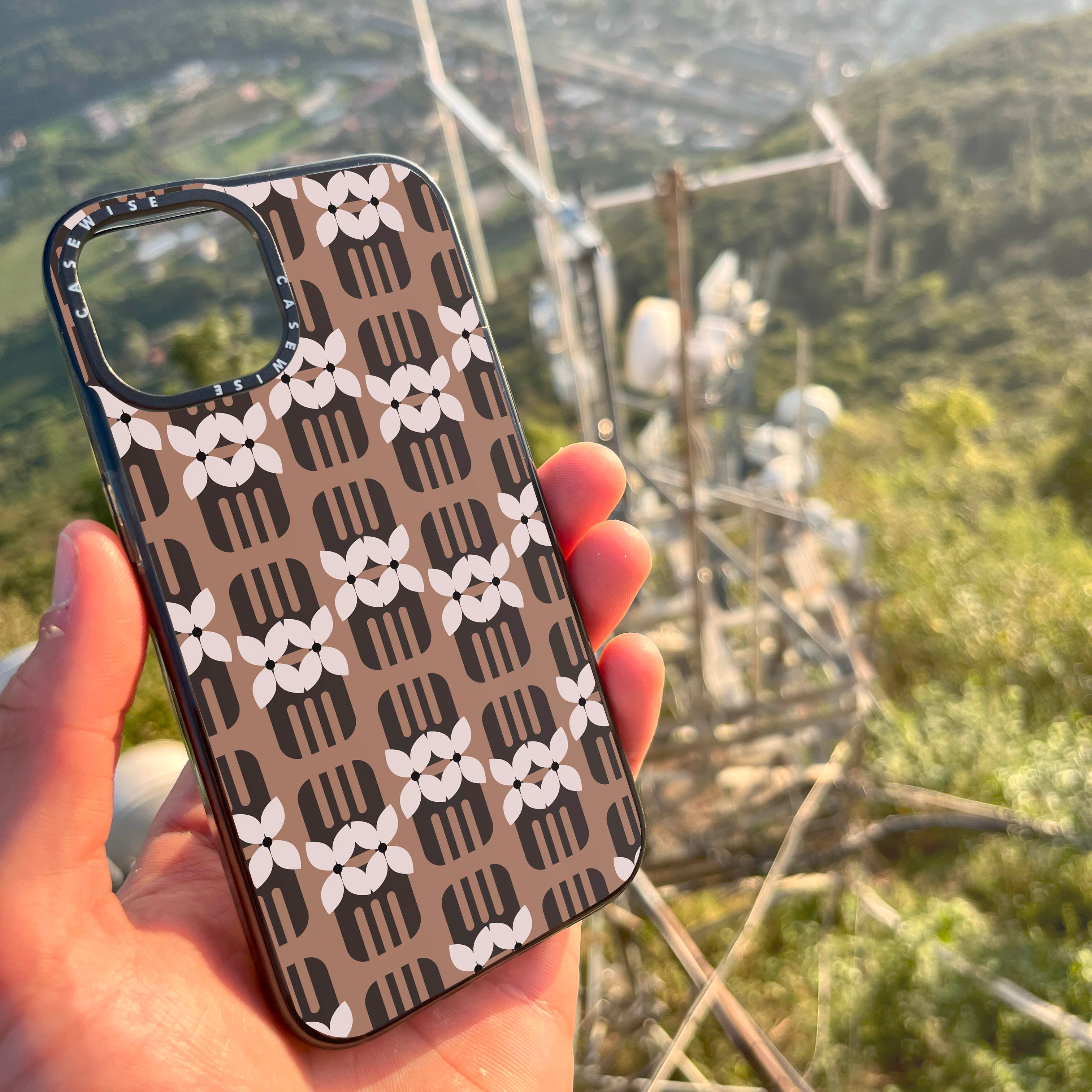 CASEWISE CASEWISE