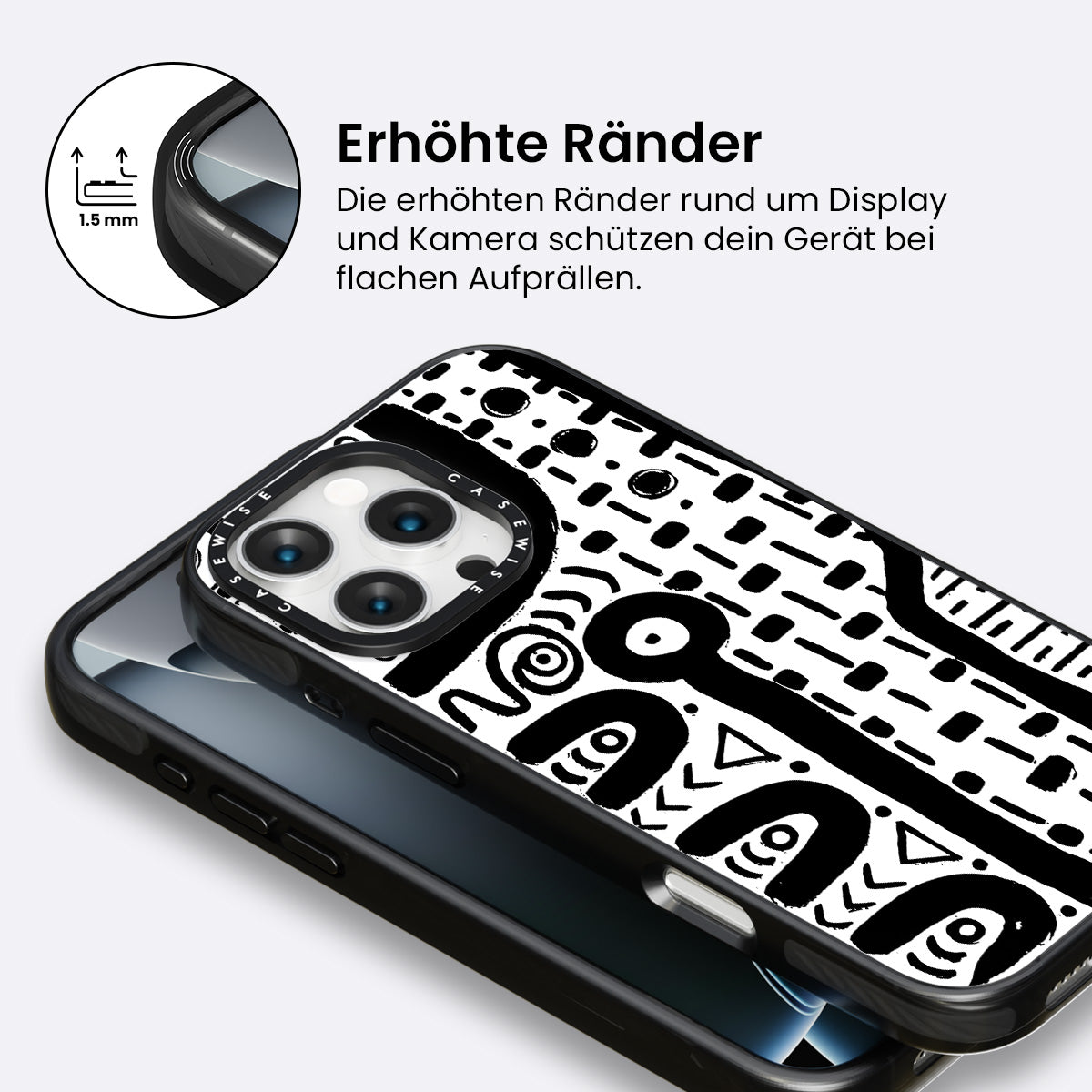 1.5 mm

Erhöhte Ränder

Die erhöhten Ränder rund um Display und Kamera schützen dein Gerät bei flachen Aufprällen.

CASEWISE CASEWISE