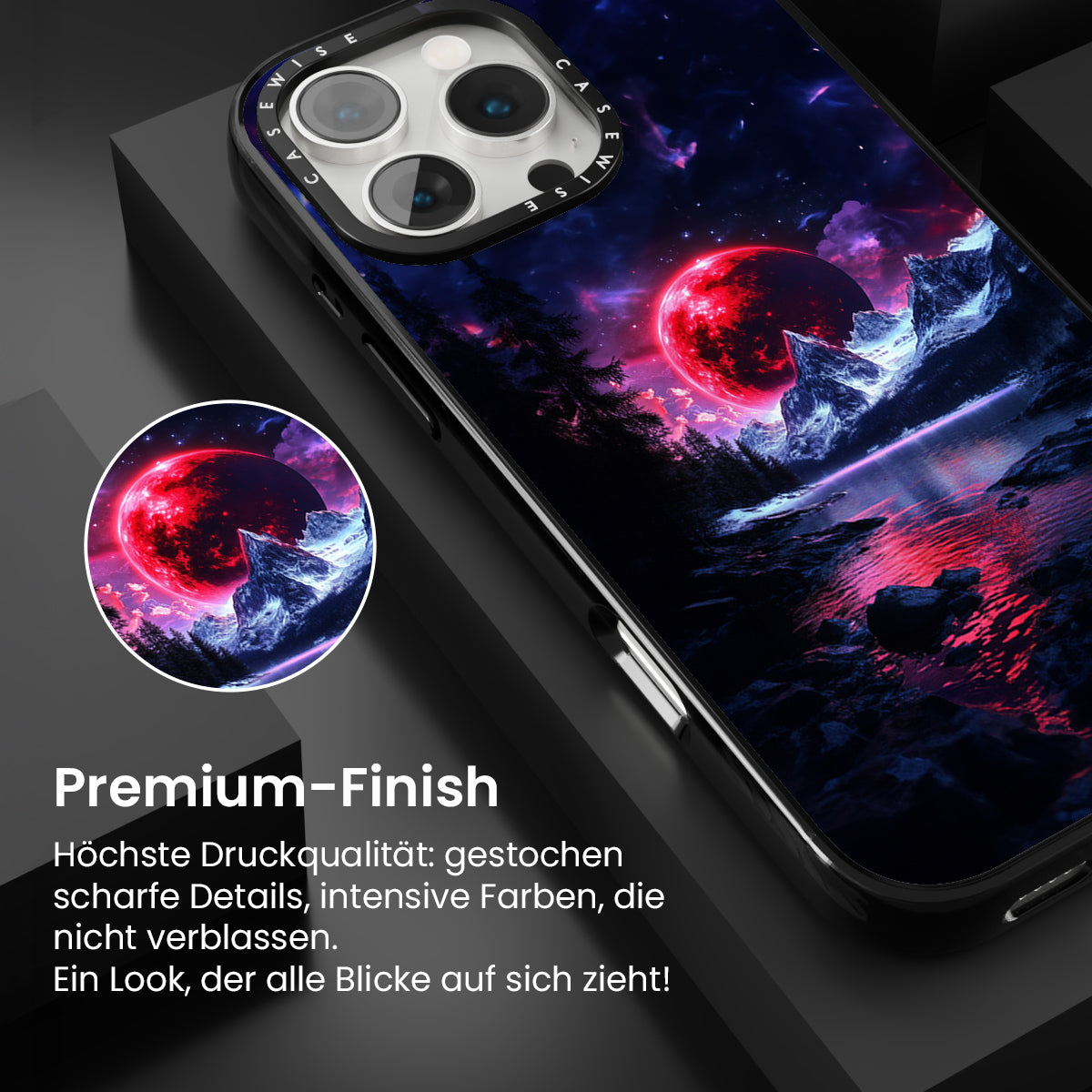 CASEWISE CASEWISE

Premium-Finish

Höchste Druckqualität: gestochen scharfe Details, intensive Farben, die nicht verblassen.
Ein Look, der alle Blicke auf sich zieht!