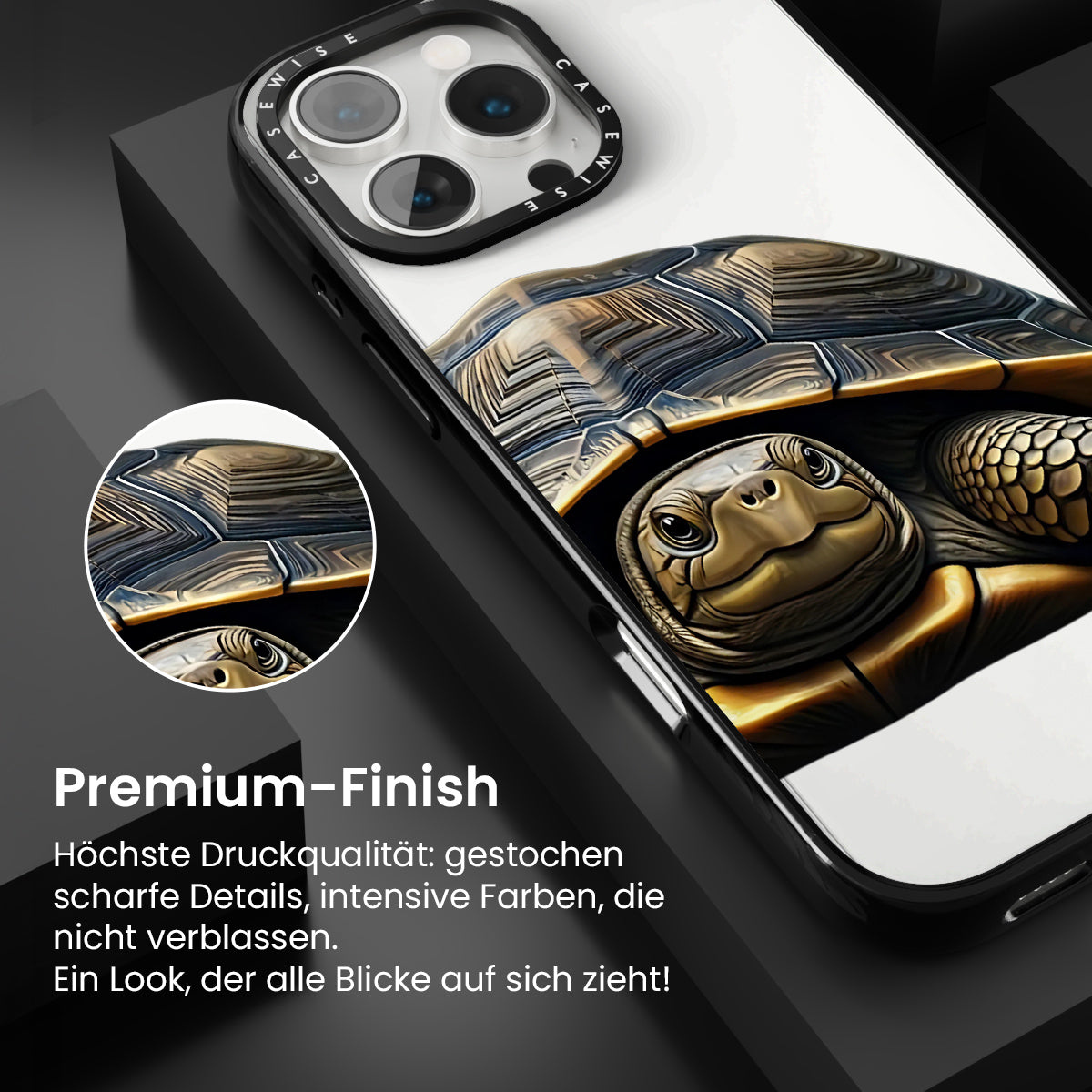 CASEWISE CASEWISE

Premium-Finish

Höchste Druckqualität: gestochen scharfe Details, intensive Farben, die nicht verblassen.
Ein Look, der alle Blicke auf sich zieht!