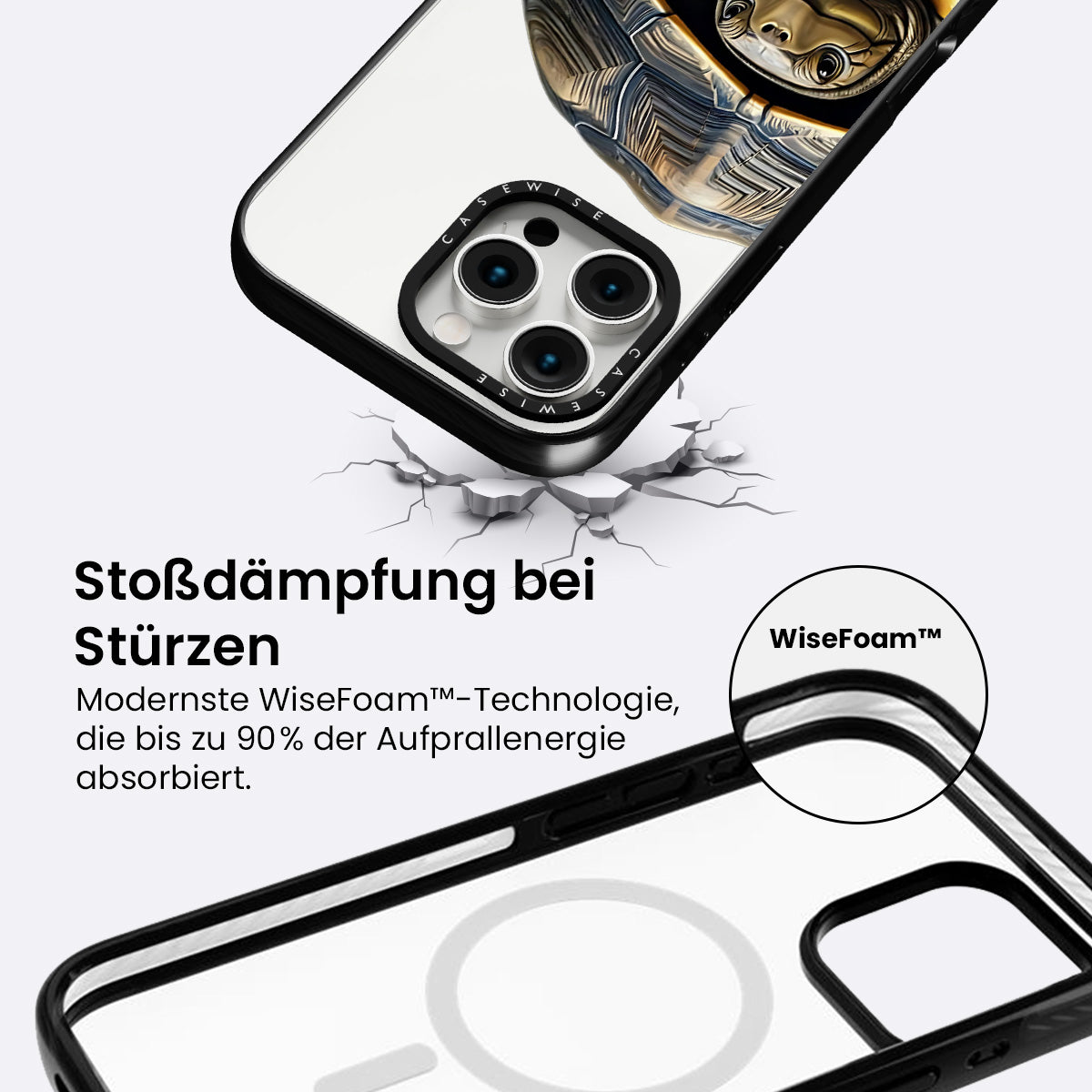 CASEWISE
CASEWISE

Stoßdämpfung bei Stürzen

Modernste WiseFoam™-Technologie, die bis zu 90% der Aufprallenergie absorbiert.

WiseFoam™