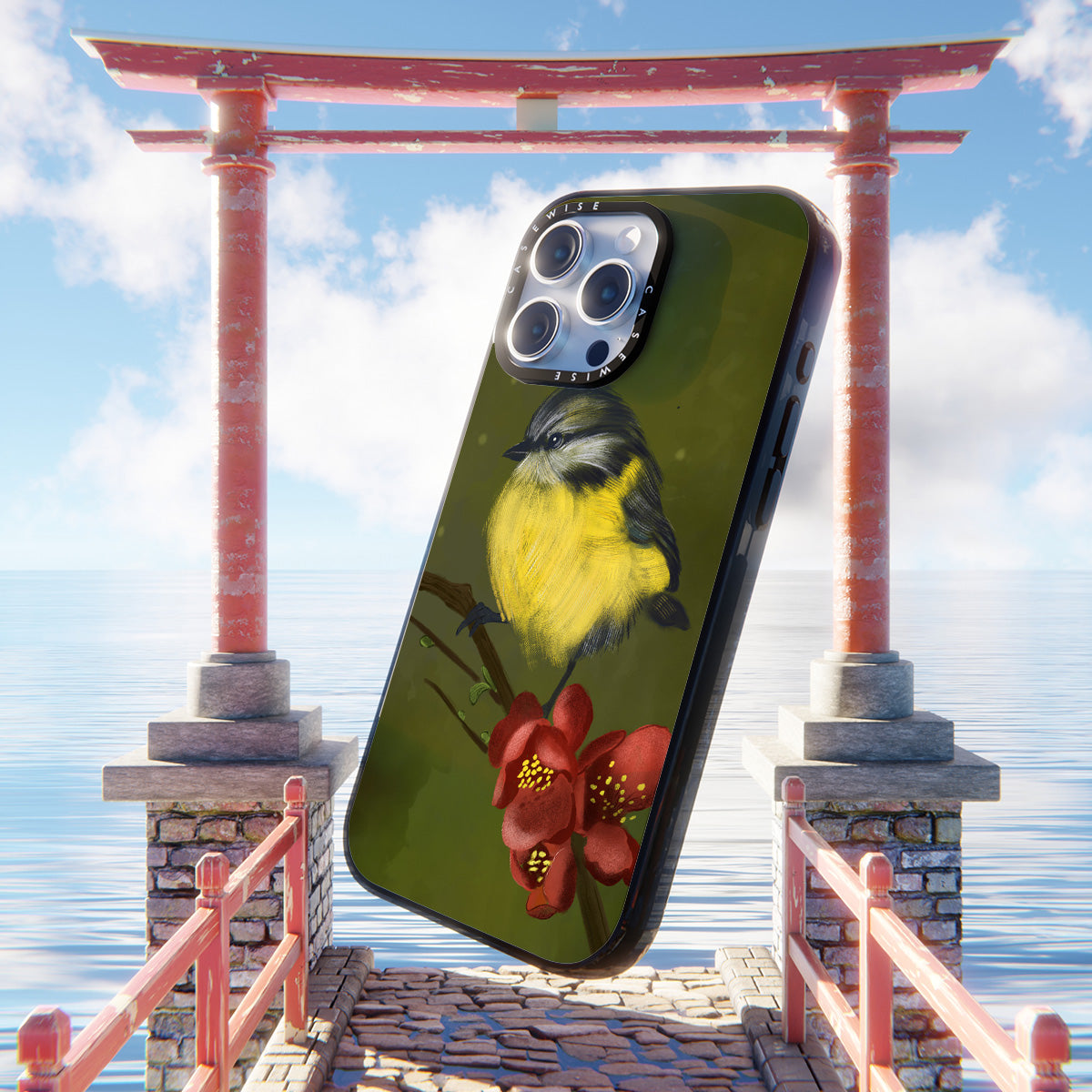 CASEWISE CASEWISE