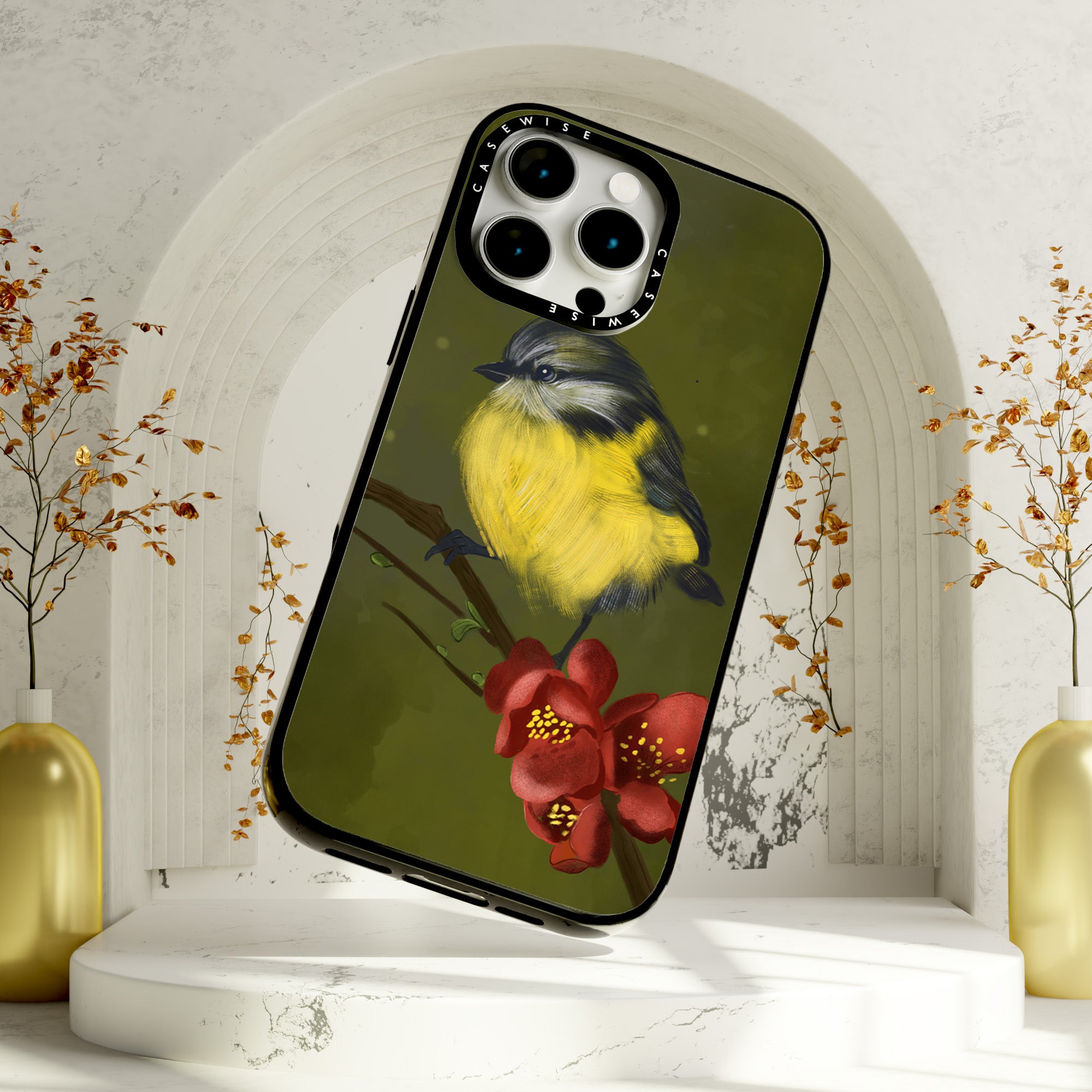 CASEWISE
CASEWISE