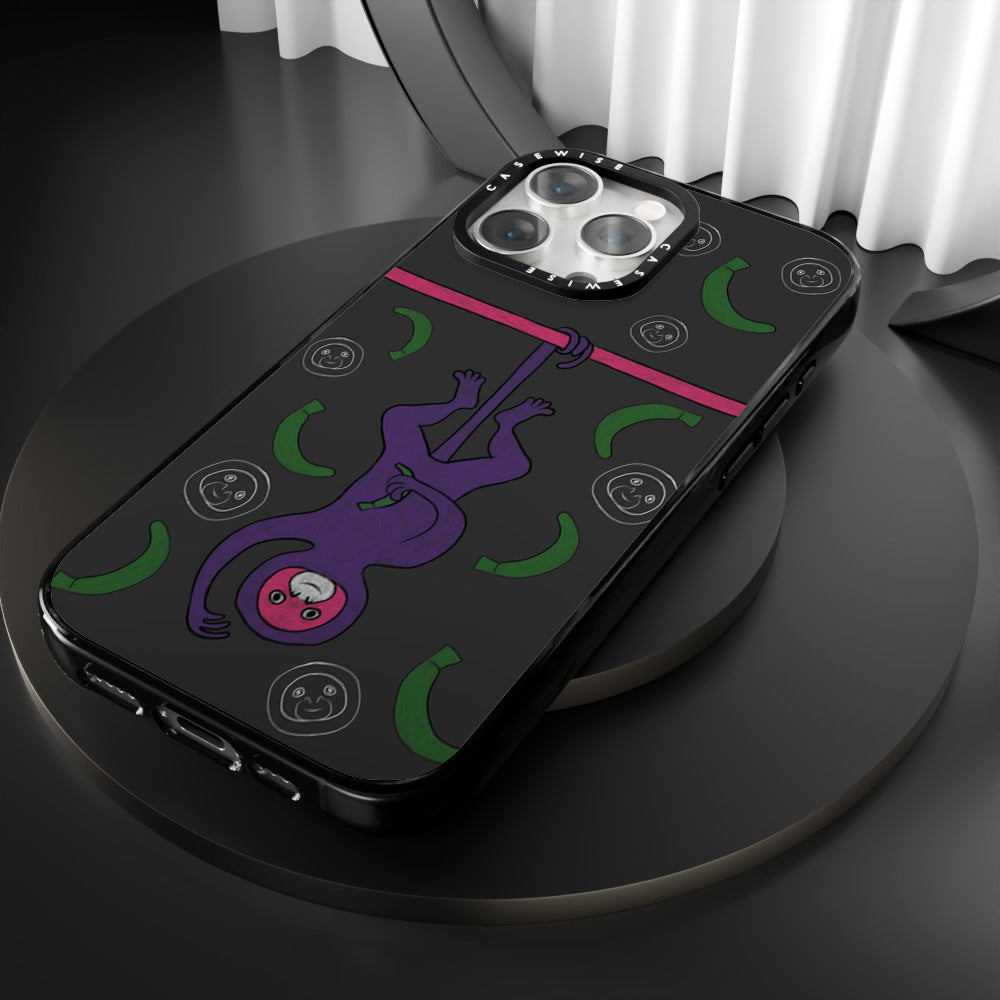 CASEWISE CASEWISE