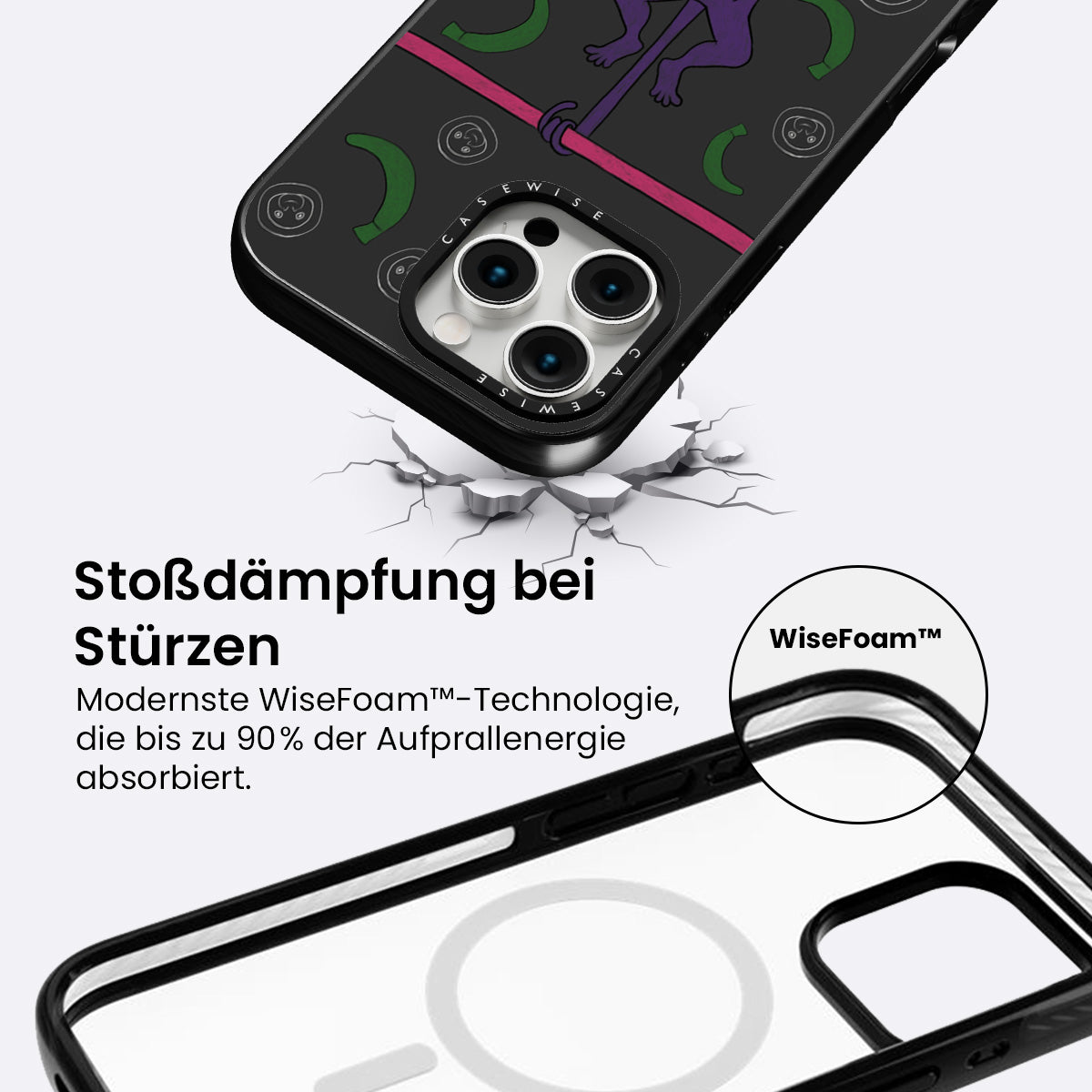 CASEWISE

CASEWISE

Stoßdämpfung bei Stürzen

Modernste WiseFoam™-Technologie, die bis zu 90% der Aufprallenergie absorbiert.

WiseFoam™