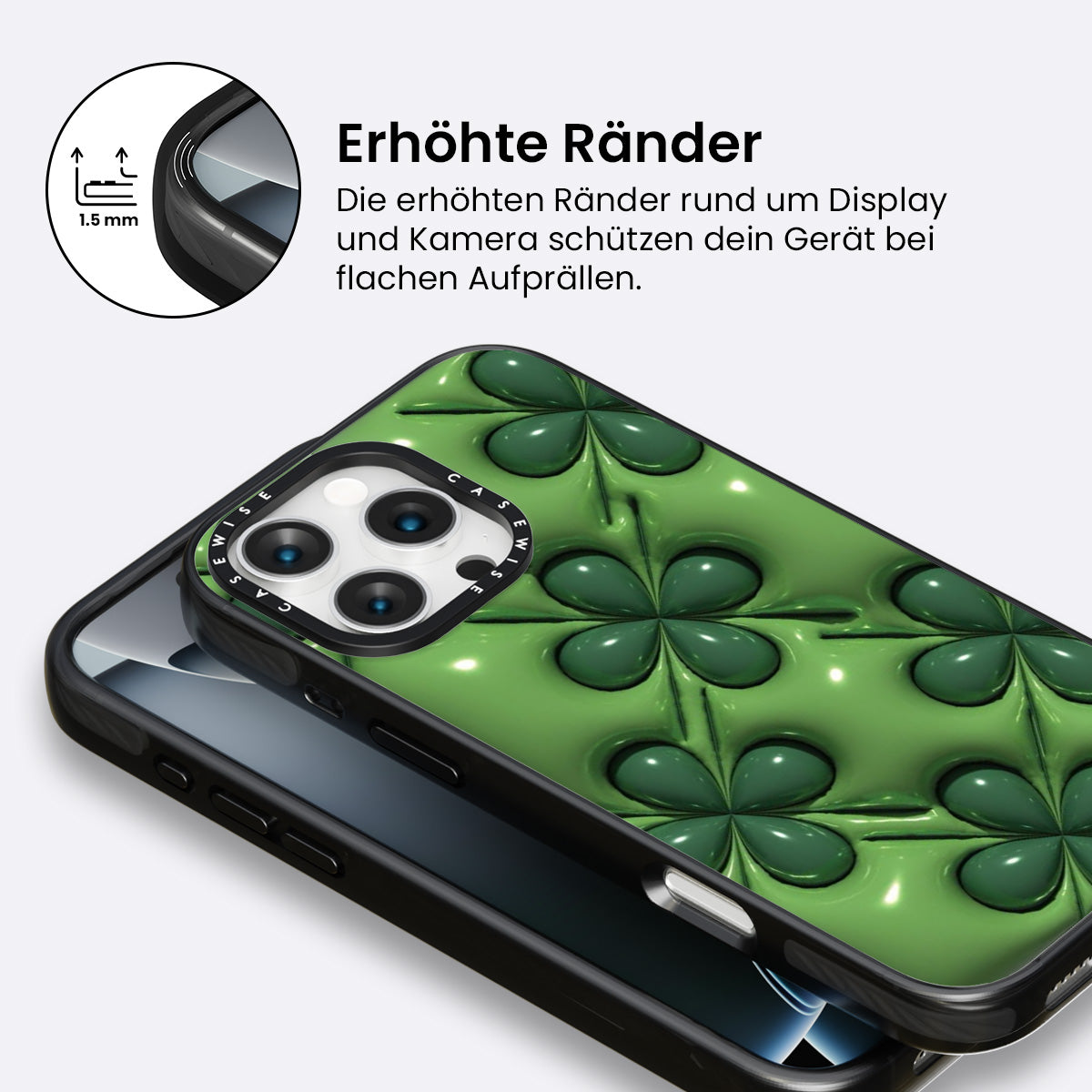 1.5 mm

Erhöhte Ränder

Die erhöhten Ränder rund um Display und Kamera schützen dein Gerät bei flachen Aufprällen.

CASEWISE CASEWISE