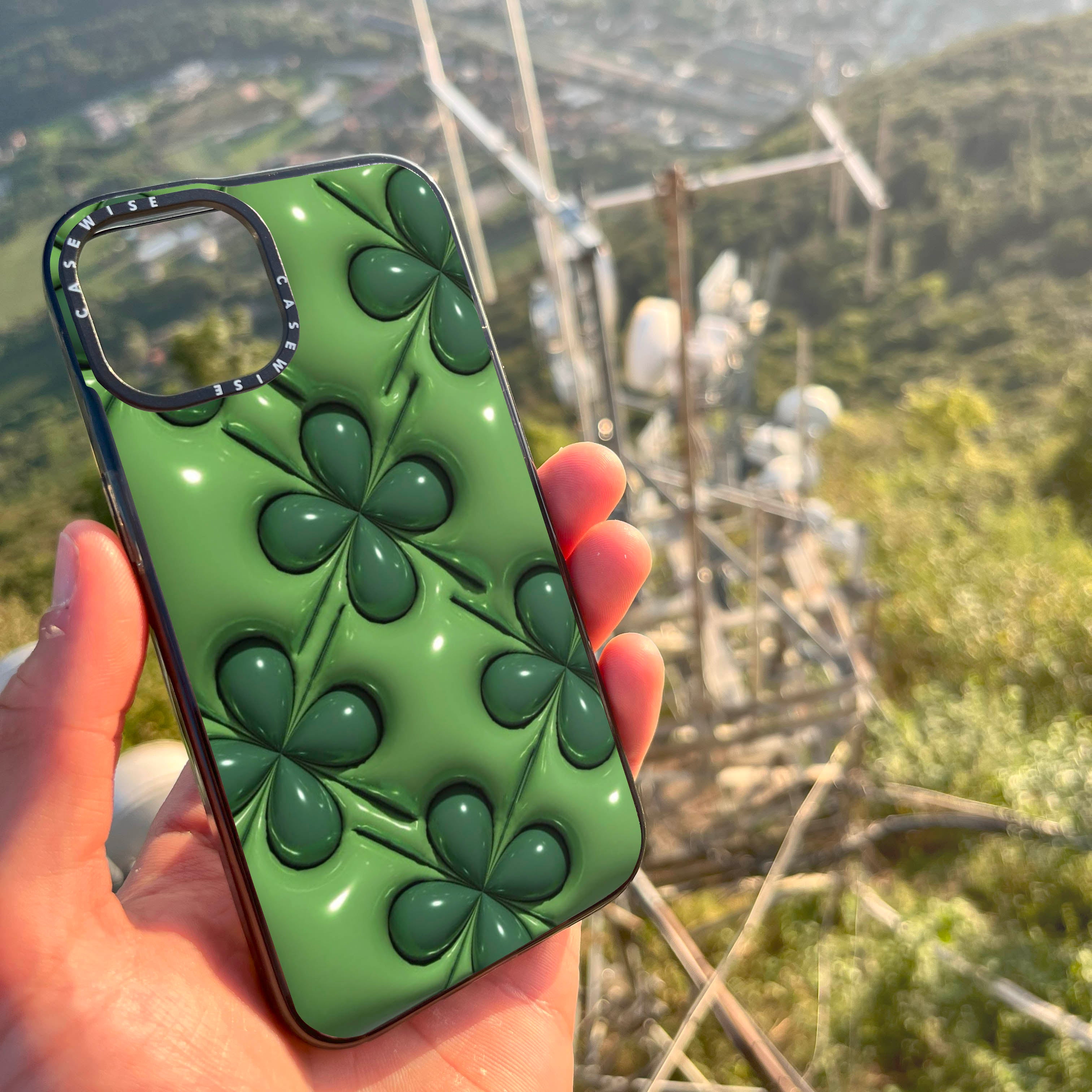 CASEWISE CASEWISE