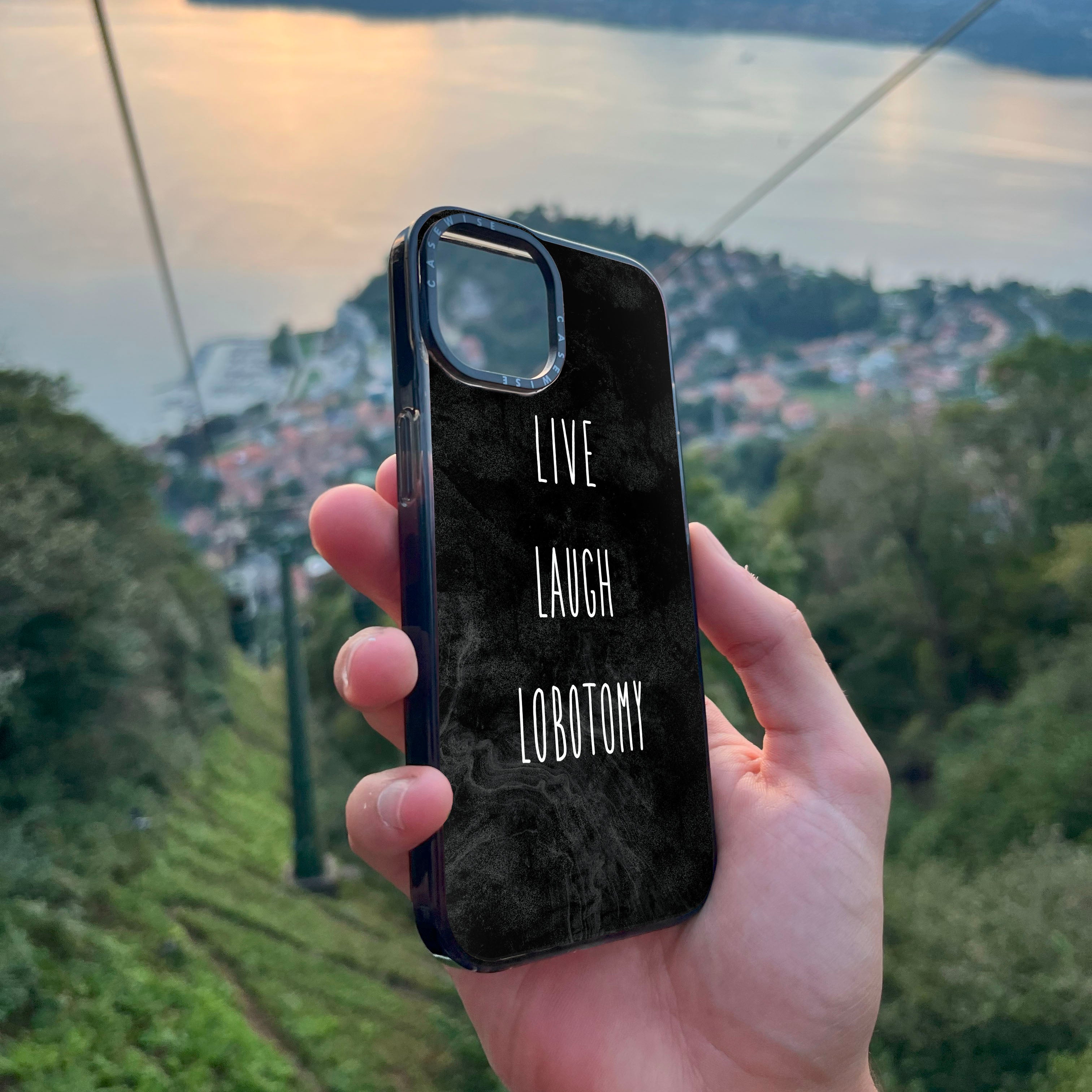 CASEWISE CASEWISE

LIVE

LAUGH

LOBOTOMY