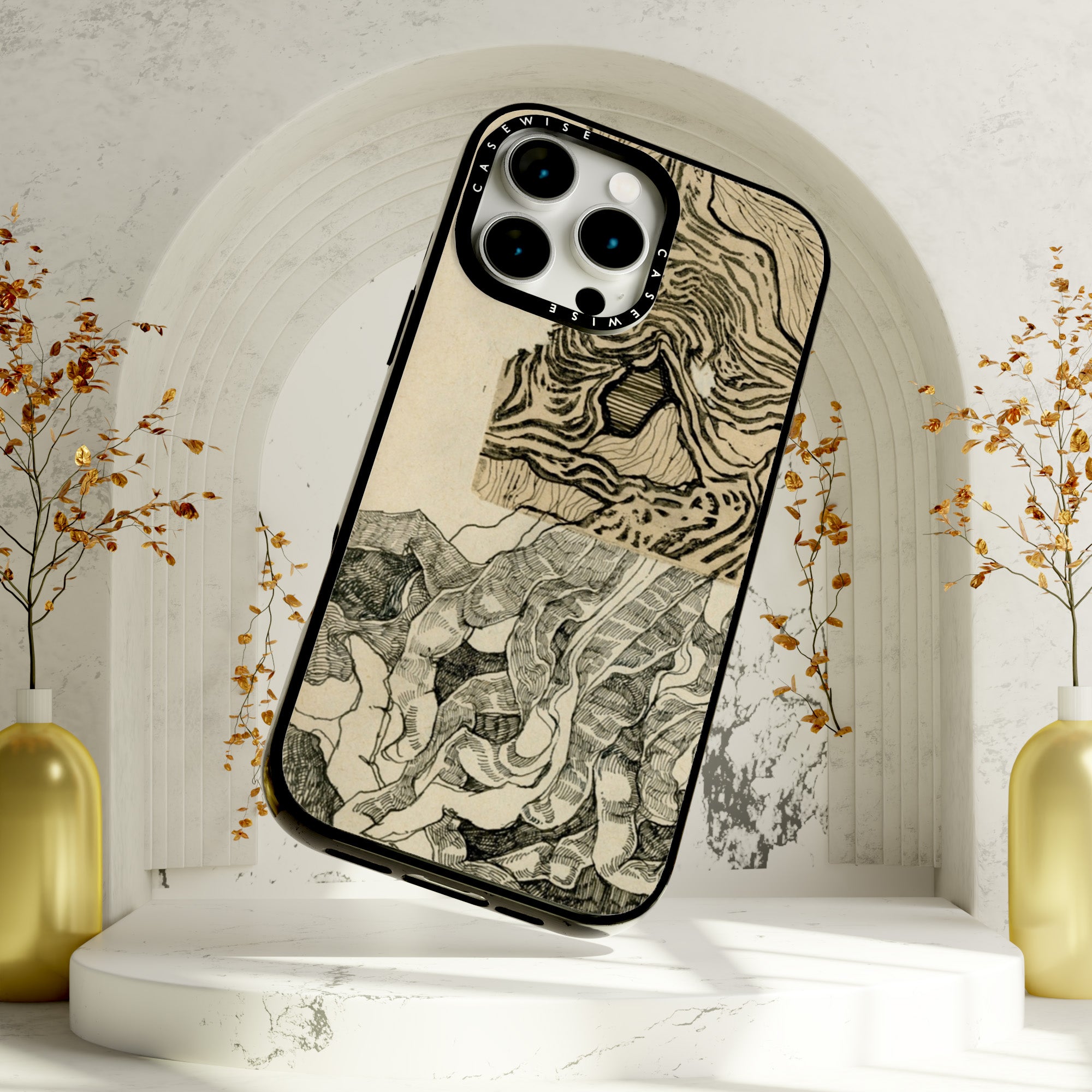 CASEWISE
CASEWISE