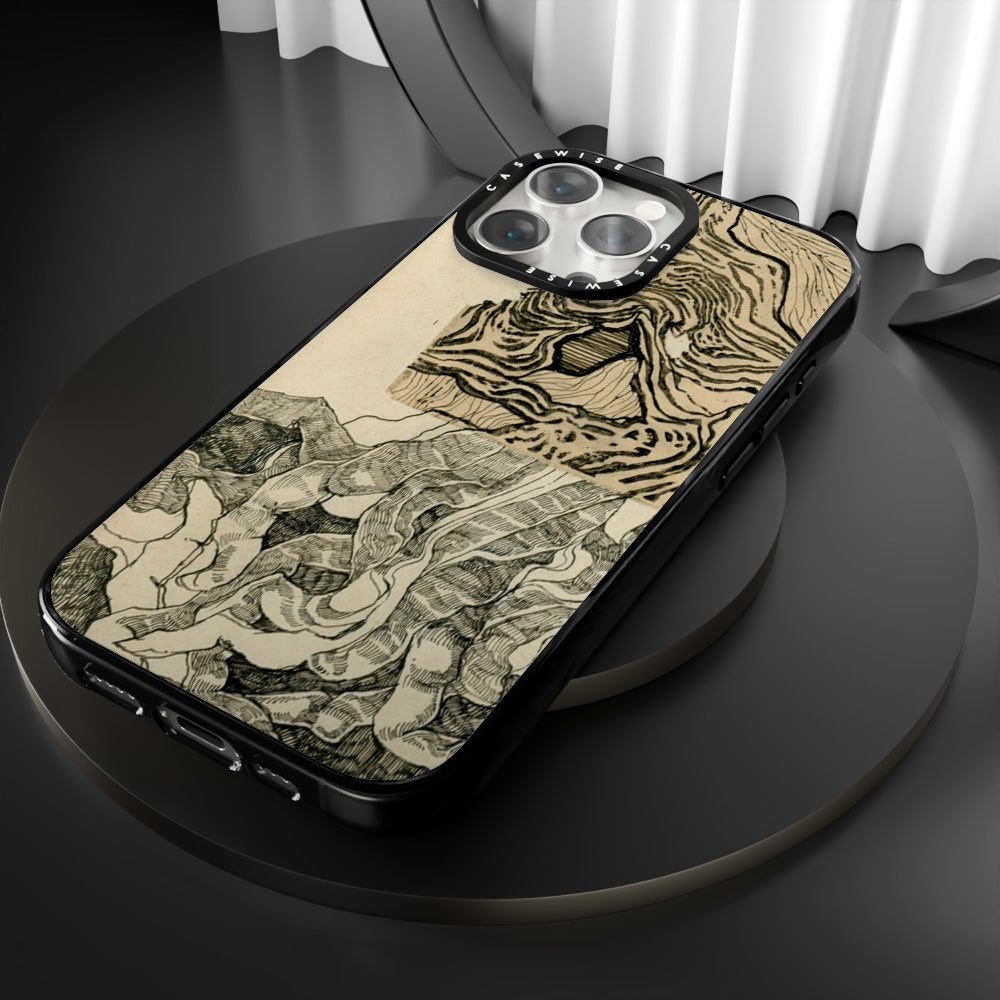 CASEWISE
CASEWISE