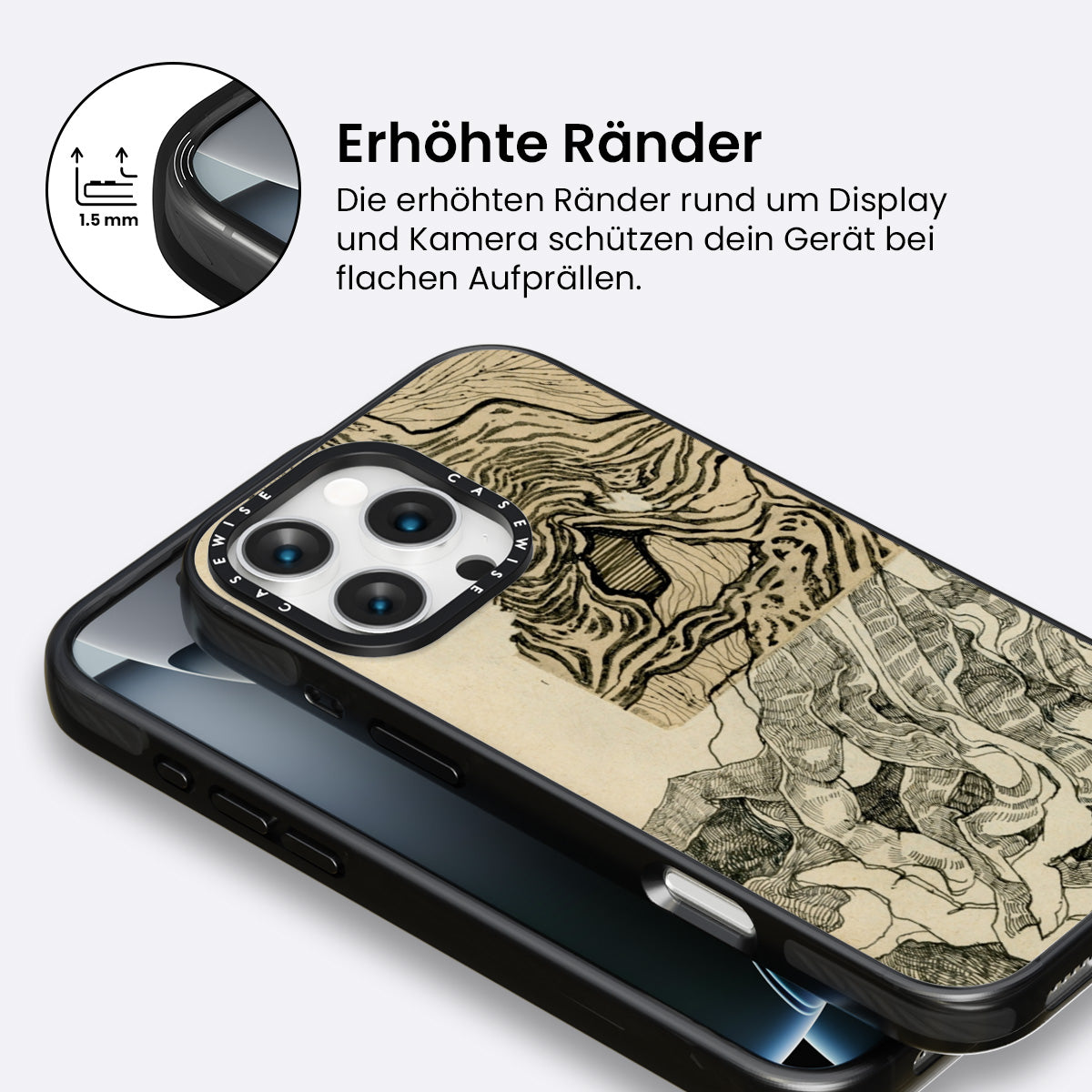 1.5 mm

Erhöhte Ränder

Die erhöhten Ränder rund um Display und Kamera schützen dein Gerät bei flachen Aufprällen.

CASEWISE CASEWISE