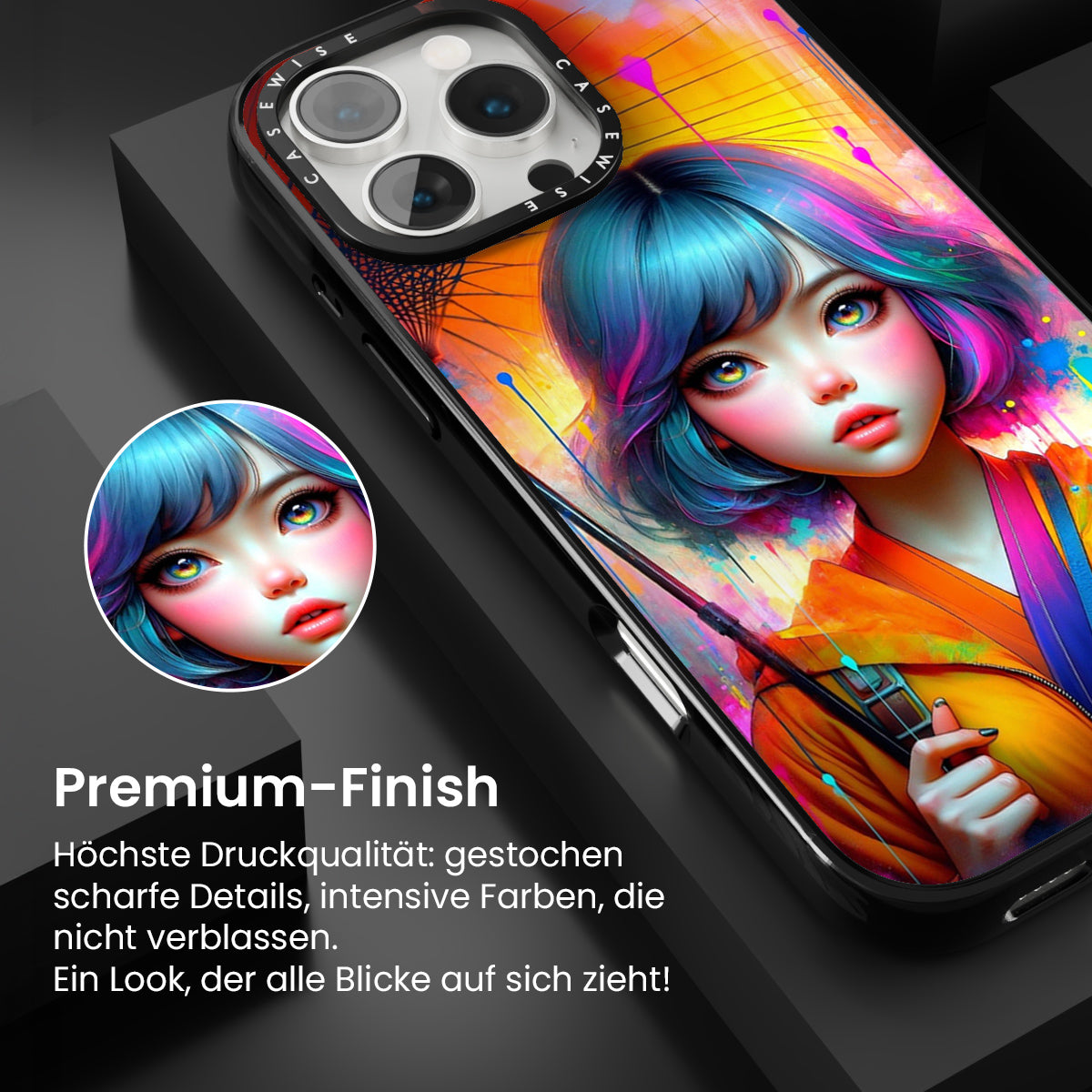 CASEWISE CASEWISE

Premium-Finish

Höchste Druckqualität: gestochen scharfe Details, intensive Farben, die nicht verblassen.
Ein Look, der alle Blicke auf sich zieht!