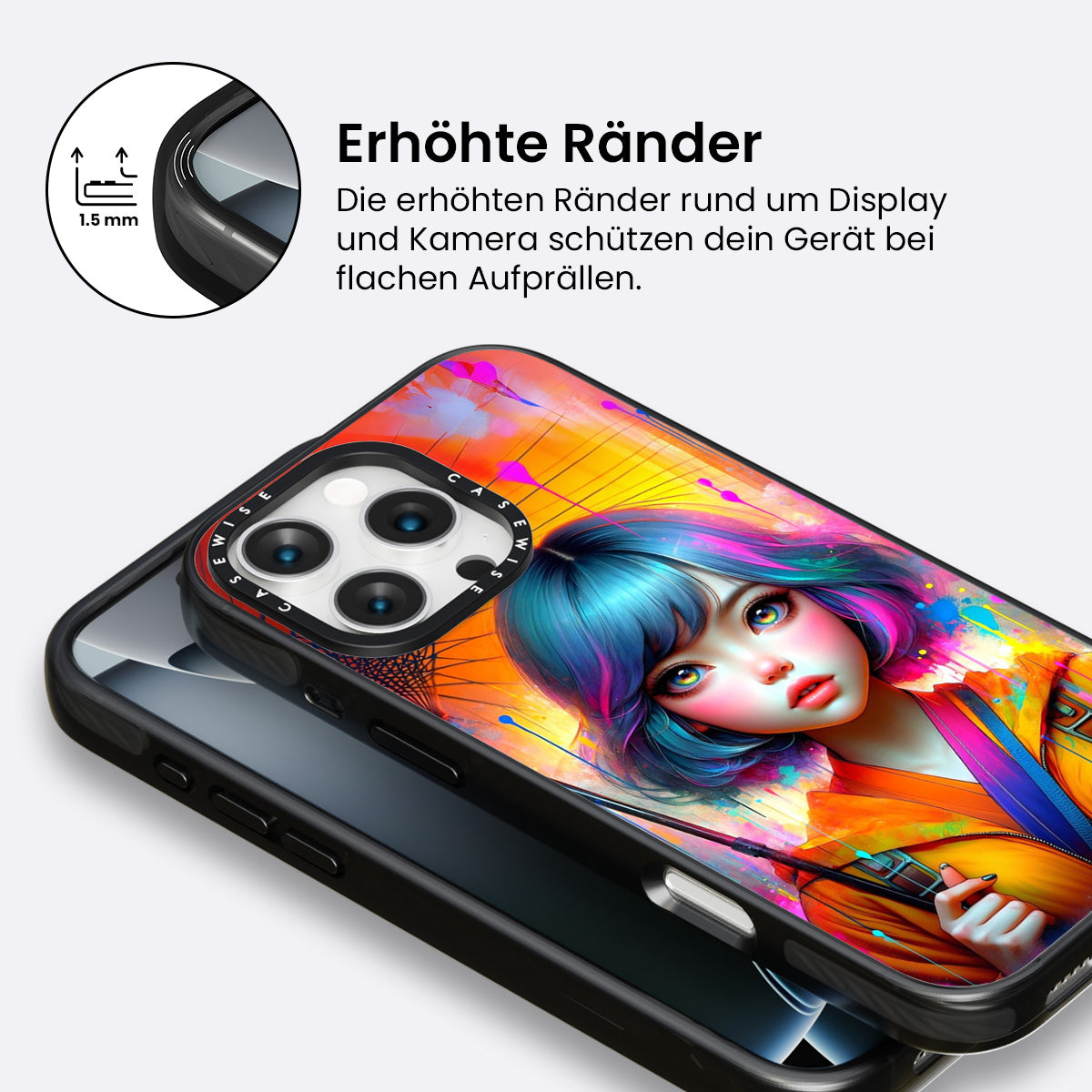 1.5 mm

Erhöhte Ränder

Die erhöhten Ränder rund um Display und Kamera schützen dein Gerät bei flachen Aufprällen.

CASEWISE CASEWISE