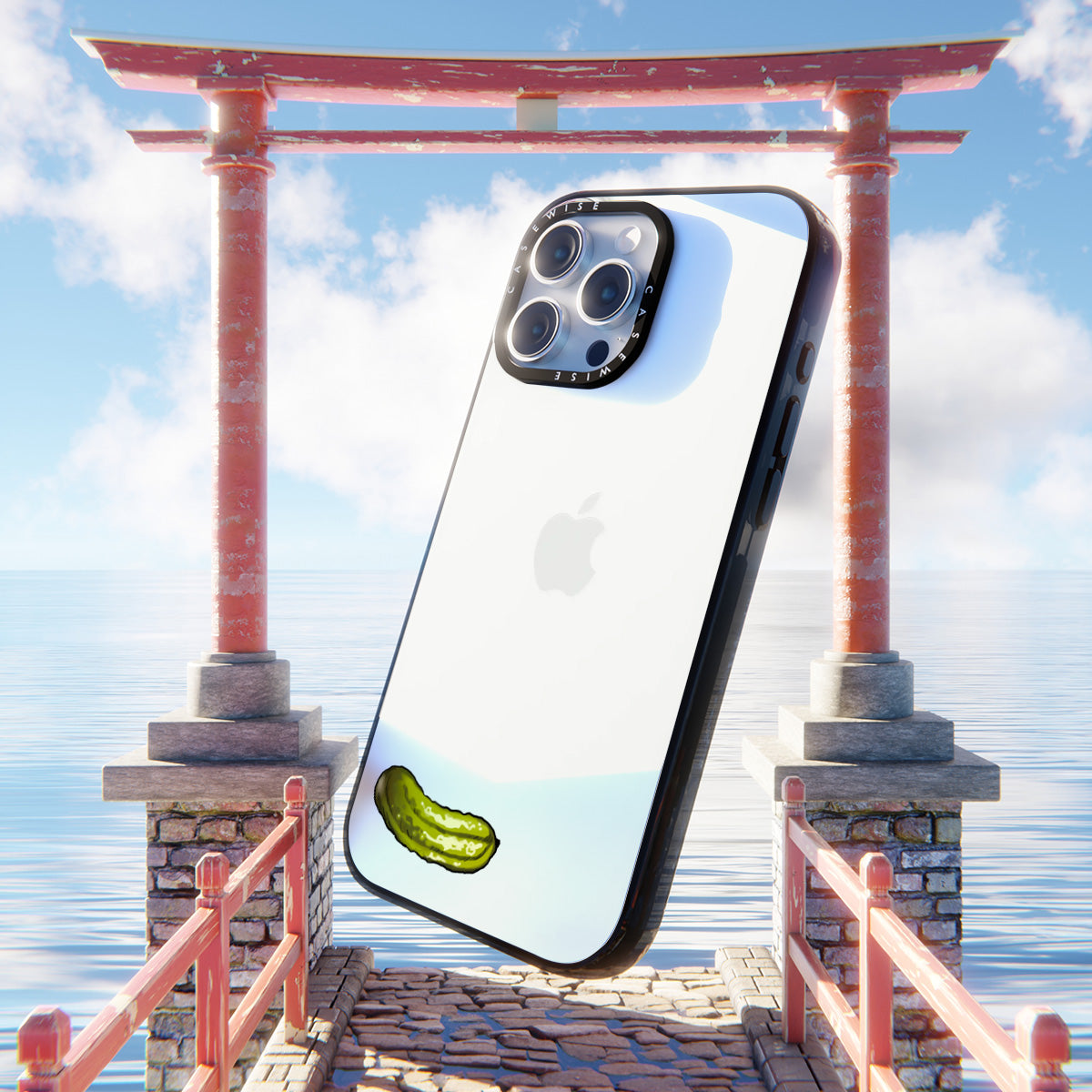 CASEWISE CASEWISE