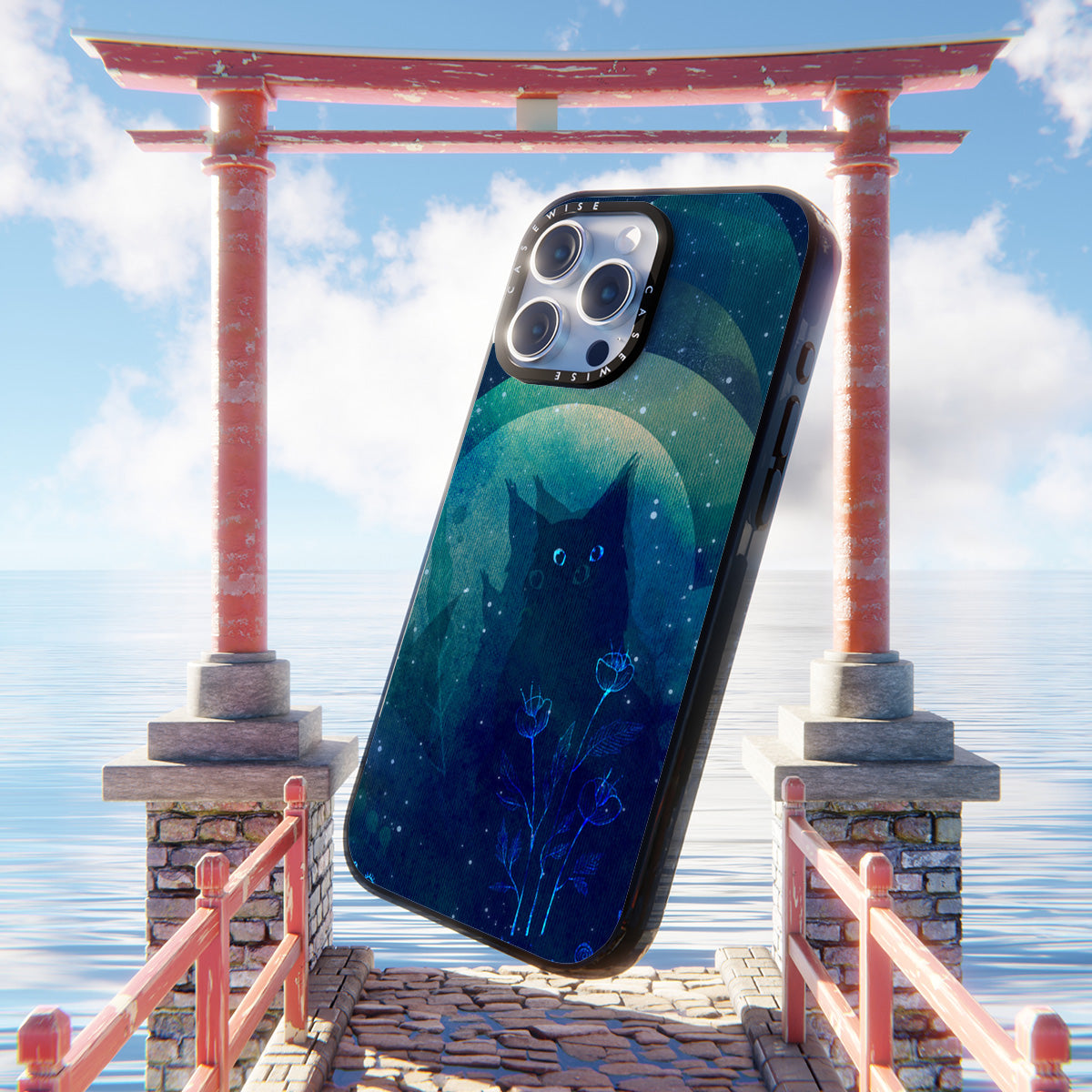 CASEWISE CASEWISE