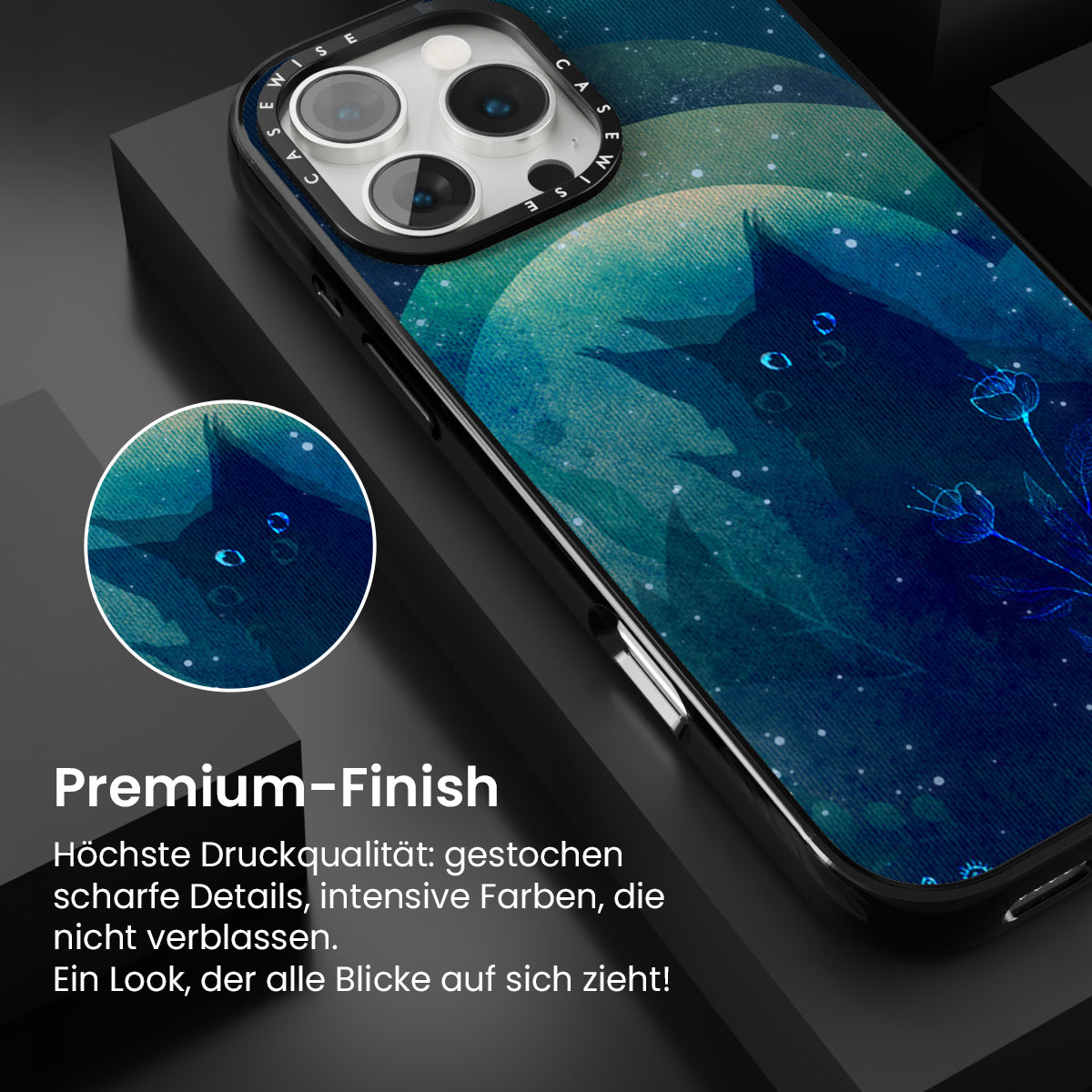 CASEWISE CASEWISE

Premium-Finish

Höchste Druckqualität: gestochen scharfe Details, intensive Farben, die nicht verblassen.
Ein Look, der alle Blicke auf sich zieht!