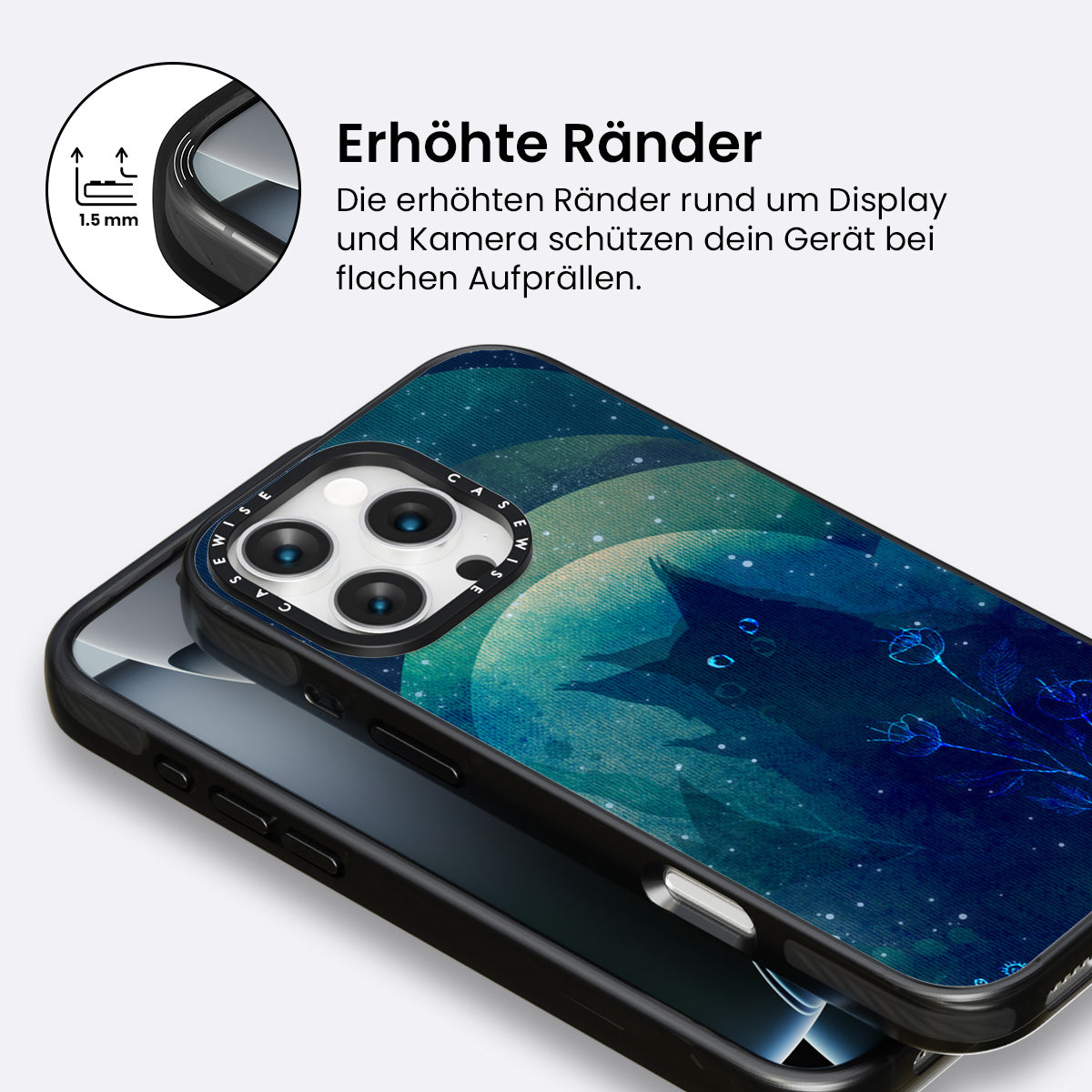 1.5 mm

Erhöhte Ränder

Die erhöhten Ränder rund um Display und Kamera schützen dein Gerät bei flachen Aufprällen.

CASEWISE CASEWISE