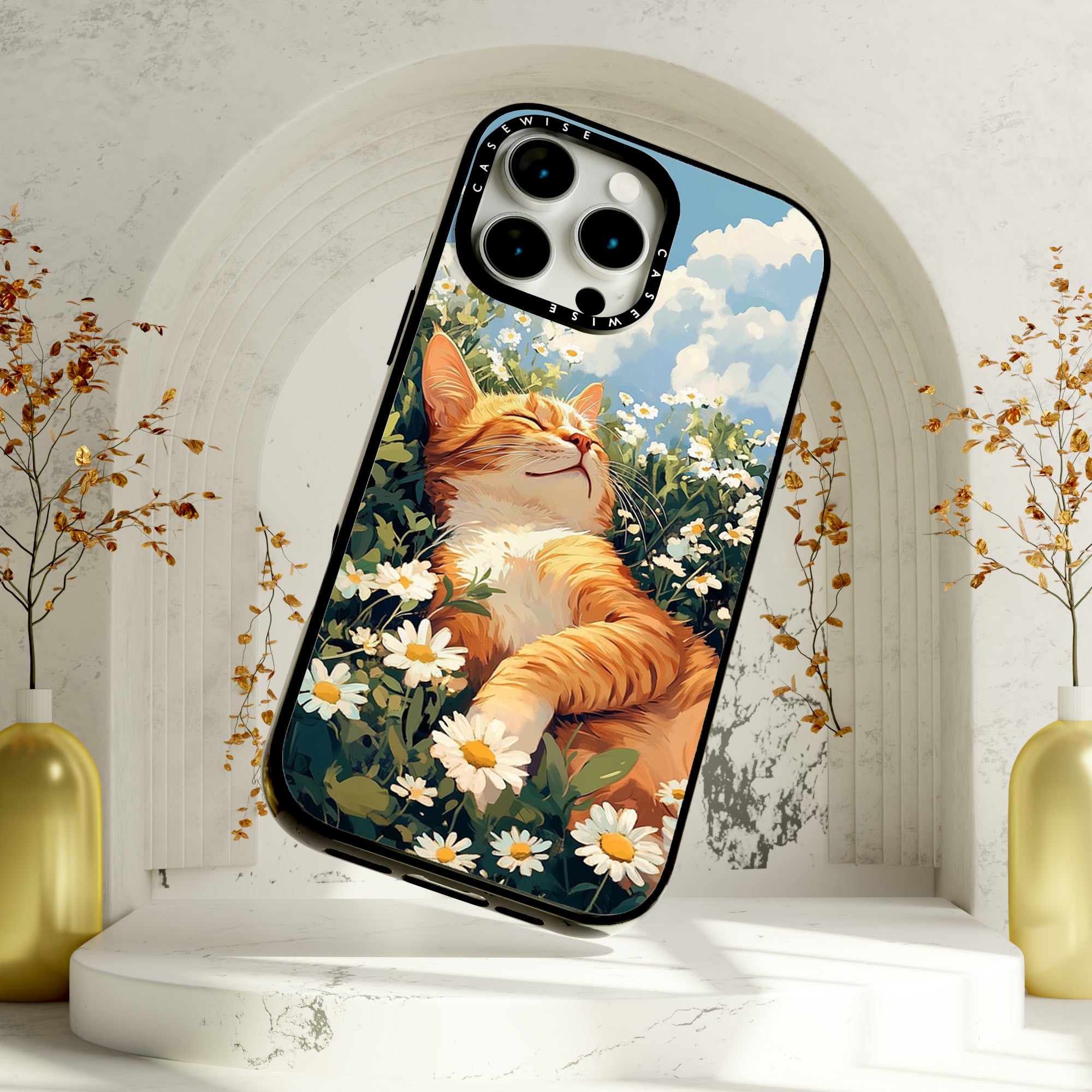 CASEWISE
CASEWISE