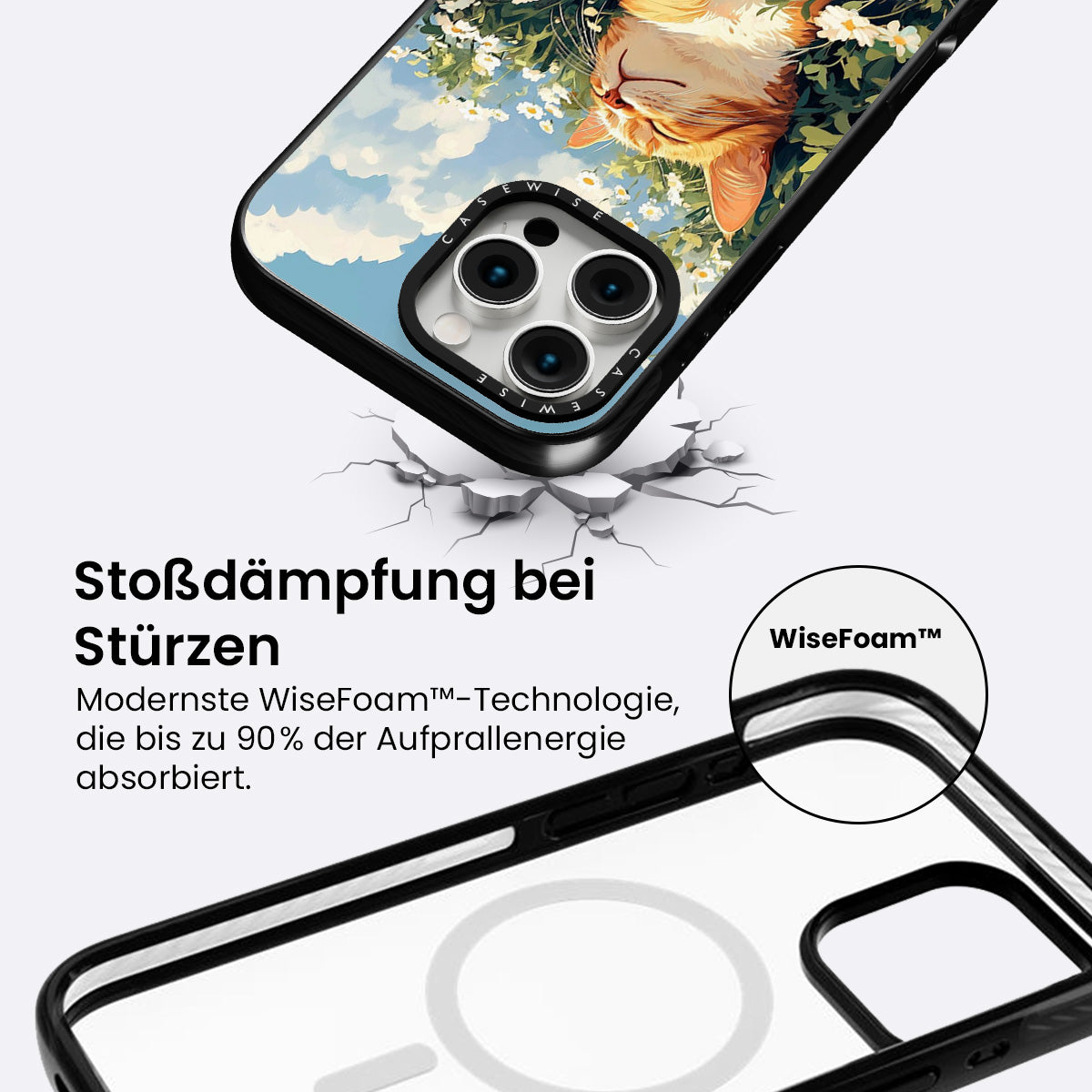 CASEWISE

CASEWISE

Stoßdämpfung bei Stürzen

Modernste WiseFoam™-Technologie, die bis zu 90% der Aufprallenergie absorbiert.

WiseFoam™